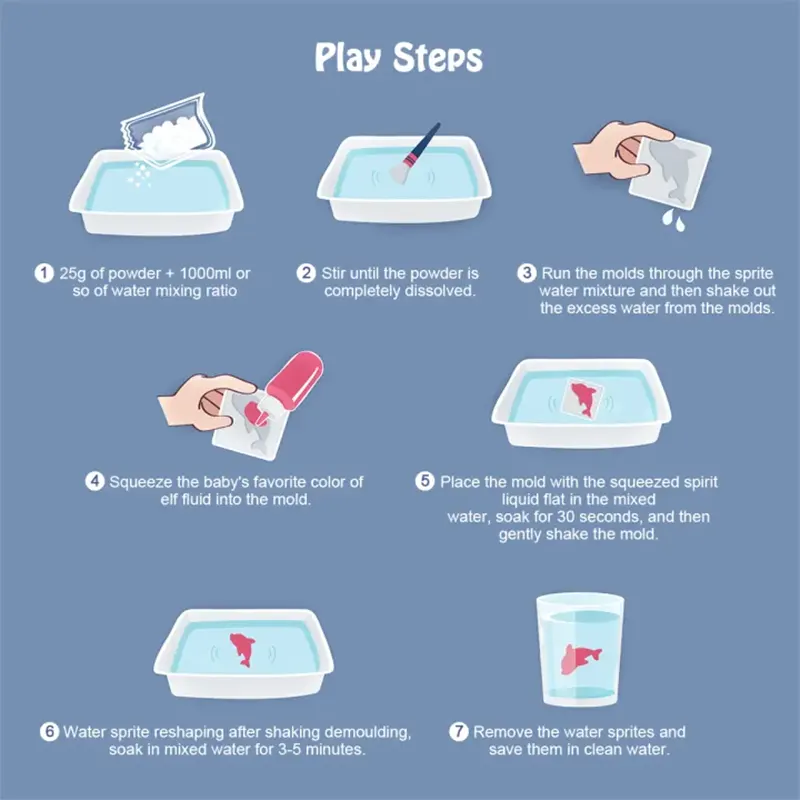 Play Steps

1 25g of powder + 1000ml or so of water mixing ratio

2 Stir until the powder is completely dissolved.

3 Run the molds through the sprite water mixture and then shake out the excess water from the molds.

4 Squeeze the baby's favorite color of elf fluid into the mold.

5 Place the mold with the squeezed spirit liquid flat in the mixed water, soak for 30 seconds, and then gently shake the mold.

6 Water sprite reshaping after shaking demoulding, soak in mixed water for 3-5 minutes.

7 Remove the water sprites and save them in clean water.