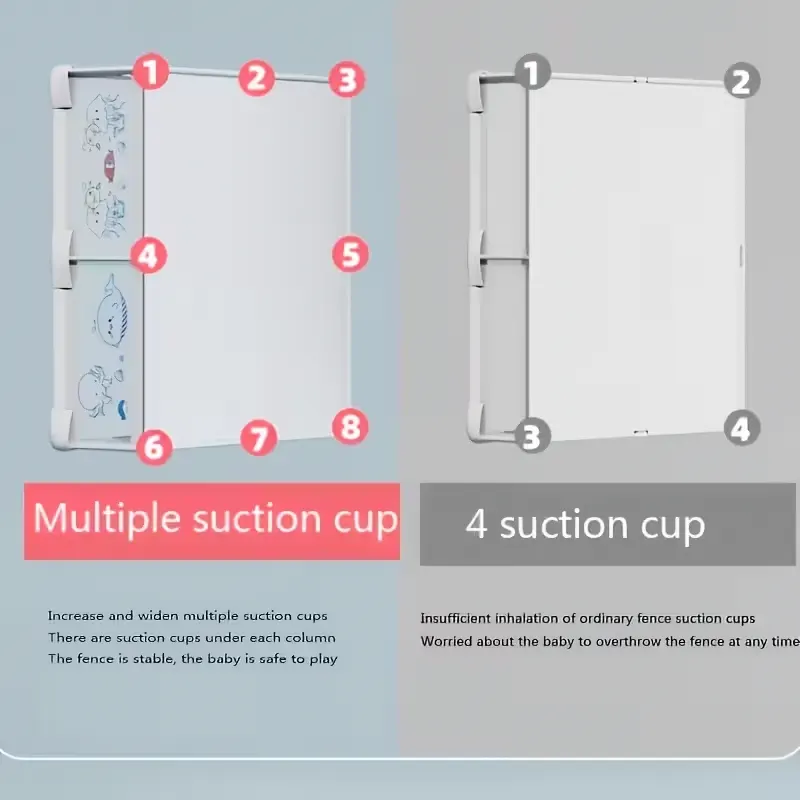 1 2 3
4 5
6 7 8

Multiple suction cup

Increase and widen multiple suction cups
There are suction cups under each column
The fence is stable, the baby is safe to play

1 2
3 4

4 suction cup

Insufficient inhalation of ordinary fence suction cups
Worried about the baby to overthrow the fence at any time