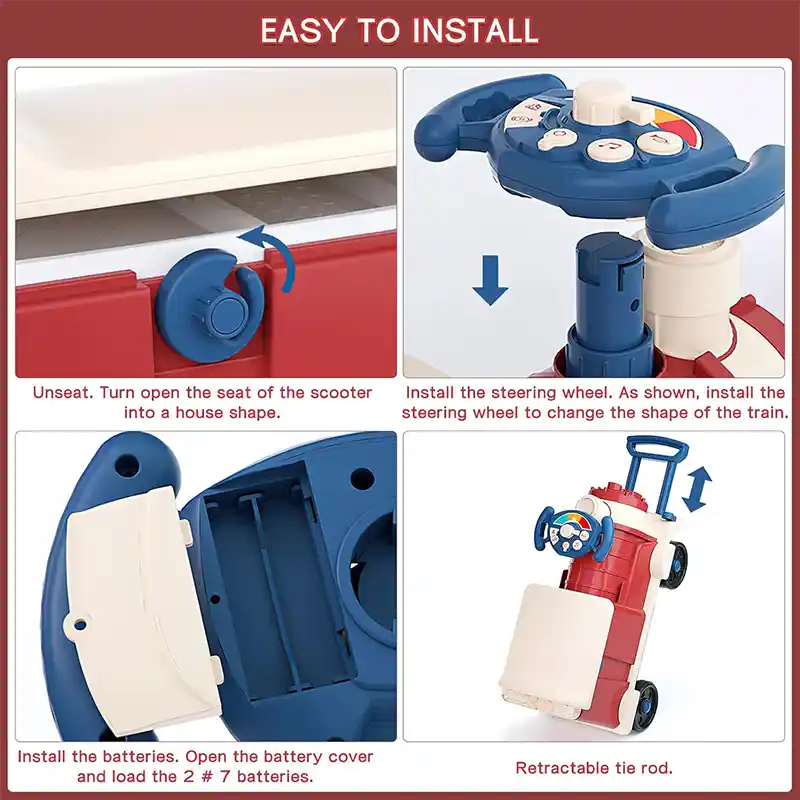 EASY TO INSTALL

Unseat. Turn open the seat of the scooter into a house shape.

Install the steering wheel. As shown, install the steering wheel to change the shape of the train.

Install the batteries. Open the battery cover and load the 2 # 7 batteries.

Retractable tie rod.