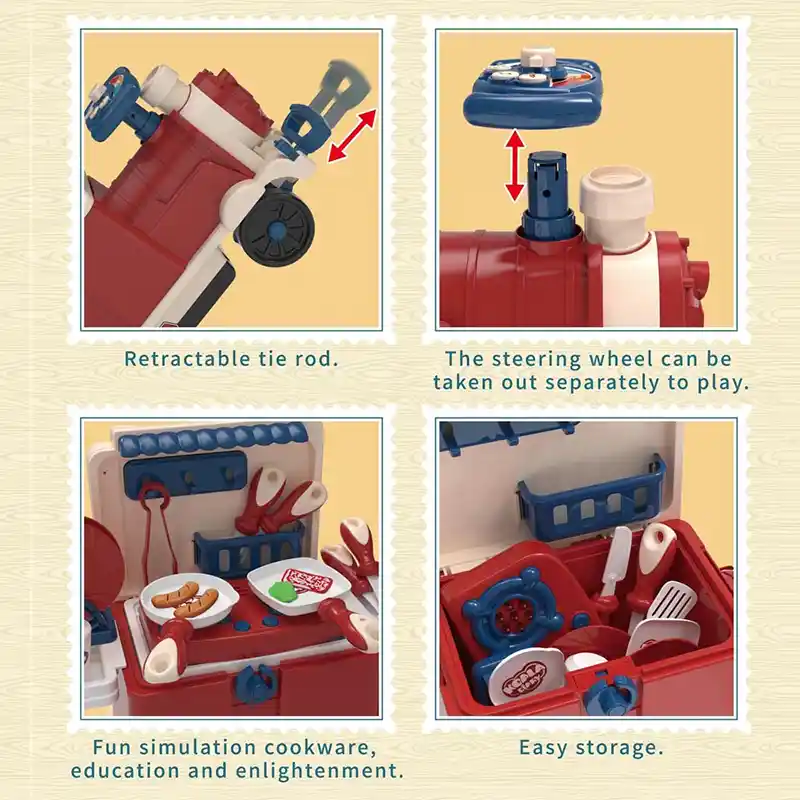 Retractable tie rod.

The steering wheel can be taken out separately to play.

Fun simulation cookware, education and enlightenment.

Easy storage.