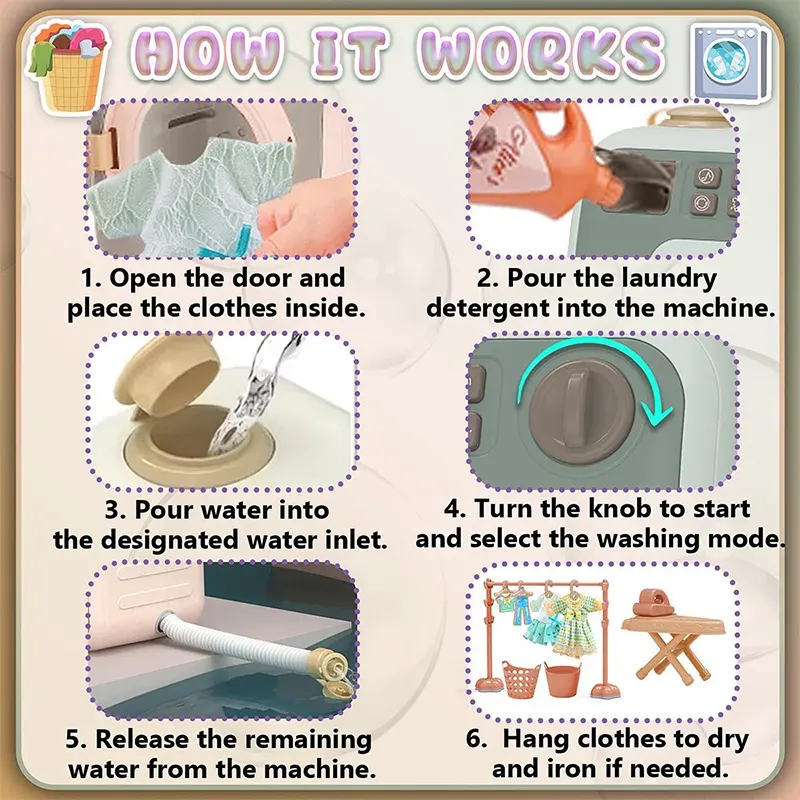 HOW IT WORKS

1. Open the door and place the clothes inside.

2. Pour the laundry detergent into the machine.

3. Pour water into the designated water inlet.

4. Turn the knob to start and select the washing mode.

5. Release the remaining water from the machine.

6. Hang clothes to dry and iron if needed.