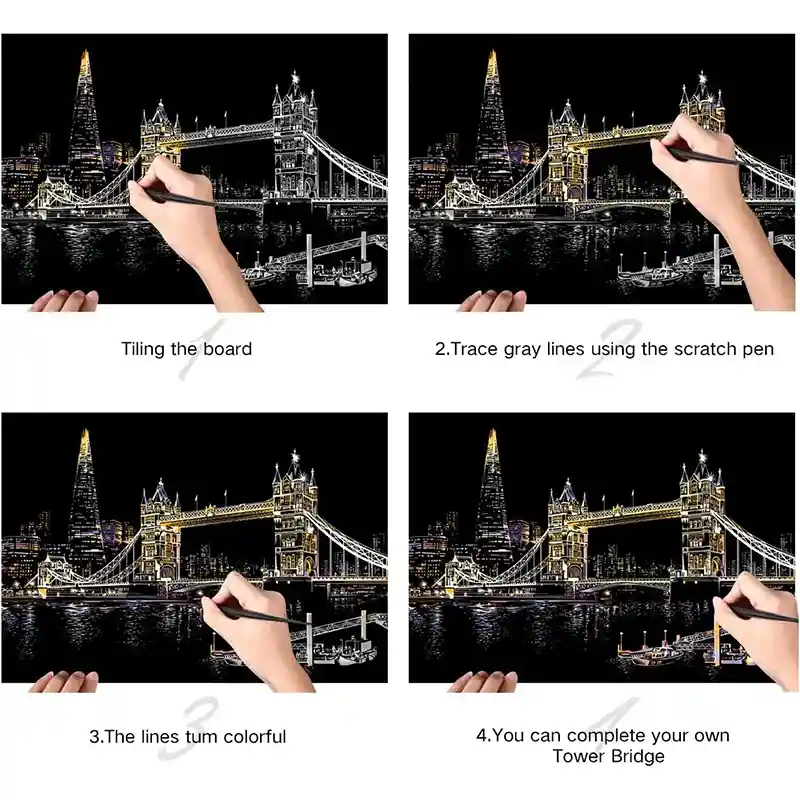 1
Tiling the board

2
2.Trace gray lines using the scratch pen

3
3.The lines tum colorful

4
4.You can complete your own Tower Bridge