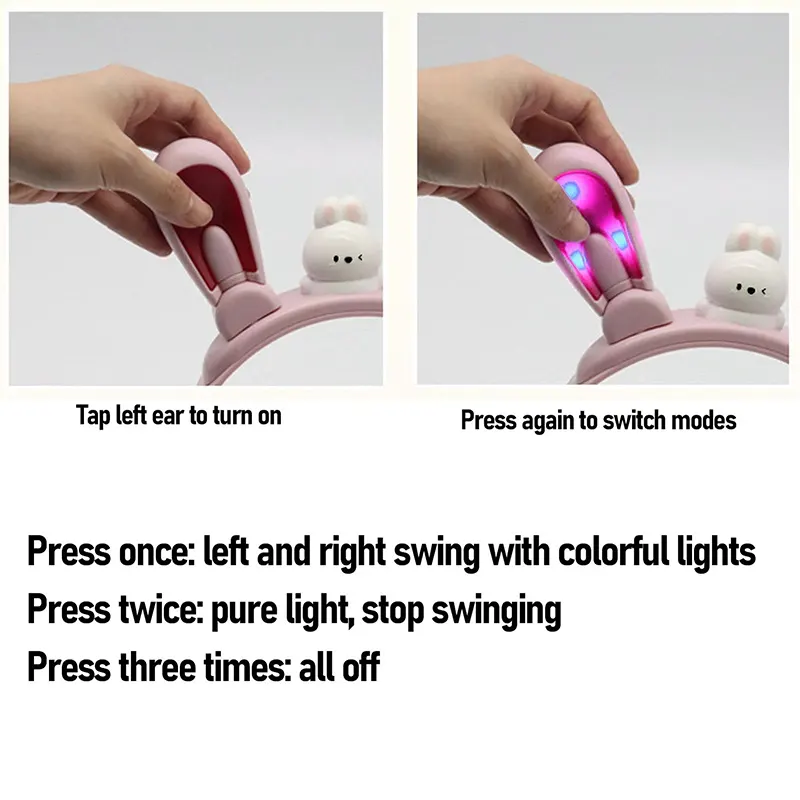 Tap left ear to turn on

Press again to switch modes

Press once: left and right swing with colorful lights
Press twice: pure light, stop swinging
Press three times: all off