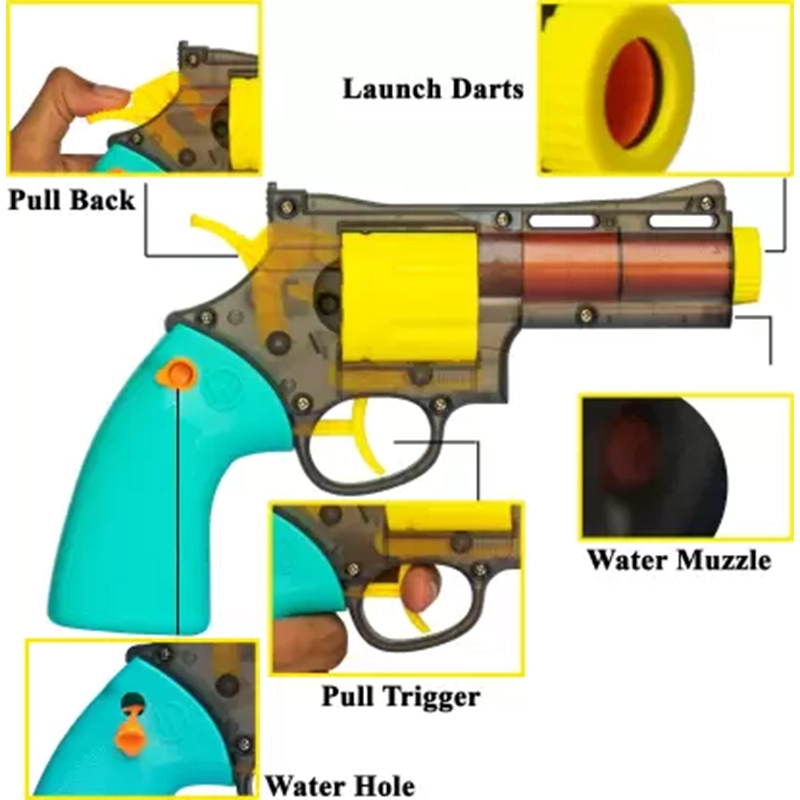 Launch Darts

Pull Back

Water Muzzle

Pull Trigger

Water Hole