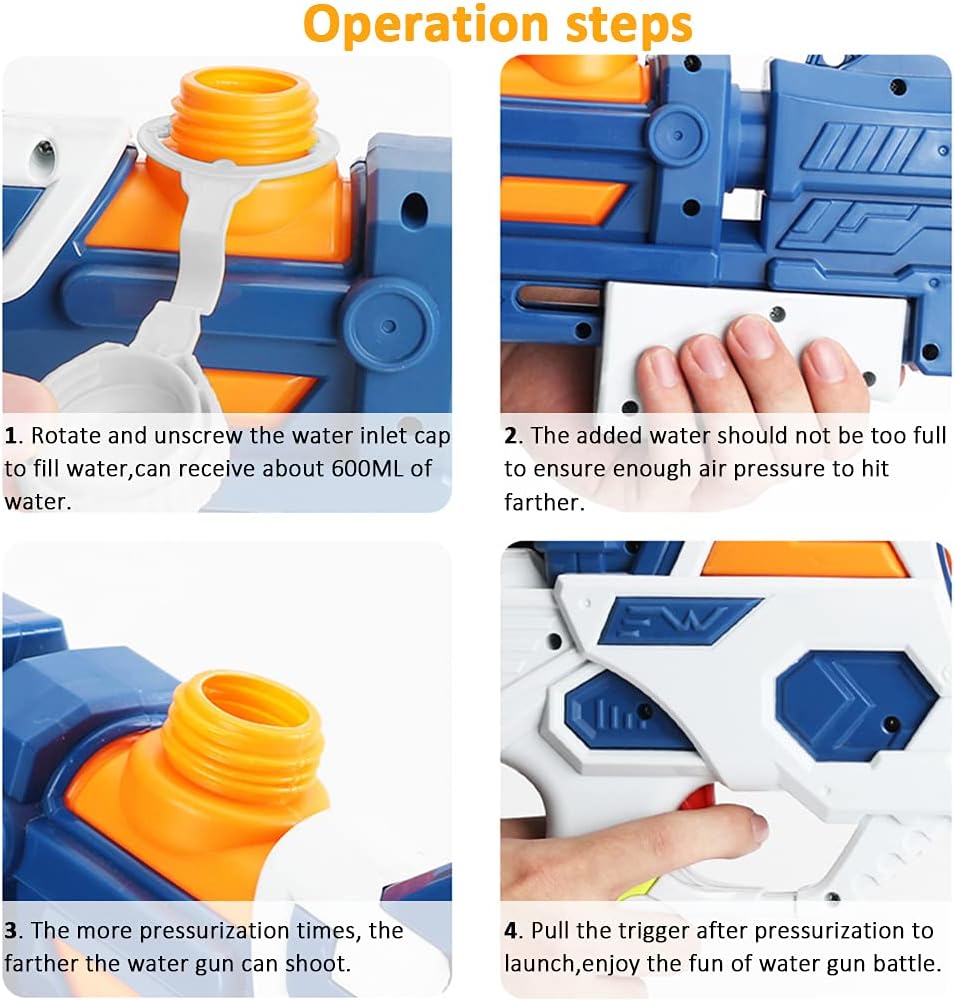 Operation steps

1. Rotate and unscrew the water inlet cap to fill water,can receive about 600ML of water.

2. The added water should not be too full to ensure enough air pressure to hit farther.

3. The more pressurization times, the farther the water gun can shoot.

4. Pull the trigger after pressurization to launch,enjoy the fun of water gun battle.