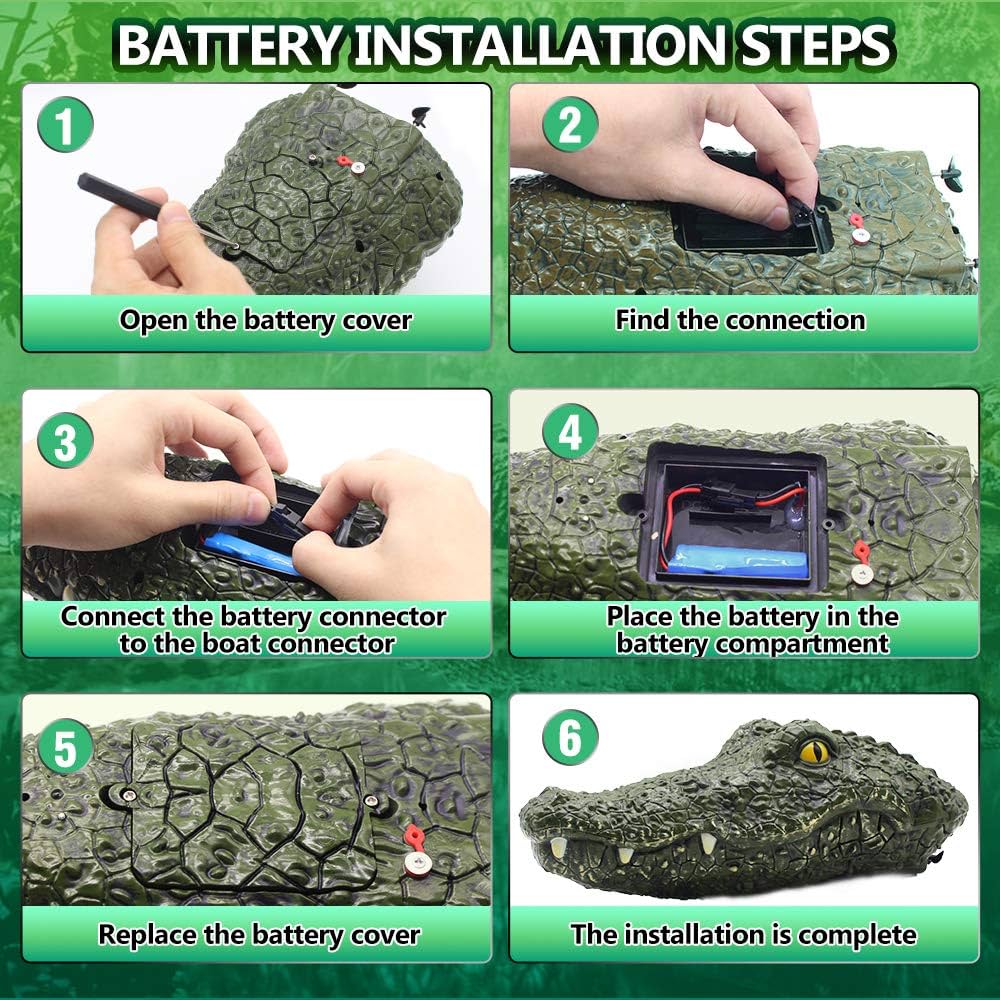 BATTERY INSTALLATION STEPS

1

Open the battery cover

2

Find the connection

3

Connect the battery connector to the boat connector

4

Place the battery in the battery compartment

5

Replace the battery cover

6

The installation is complete