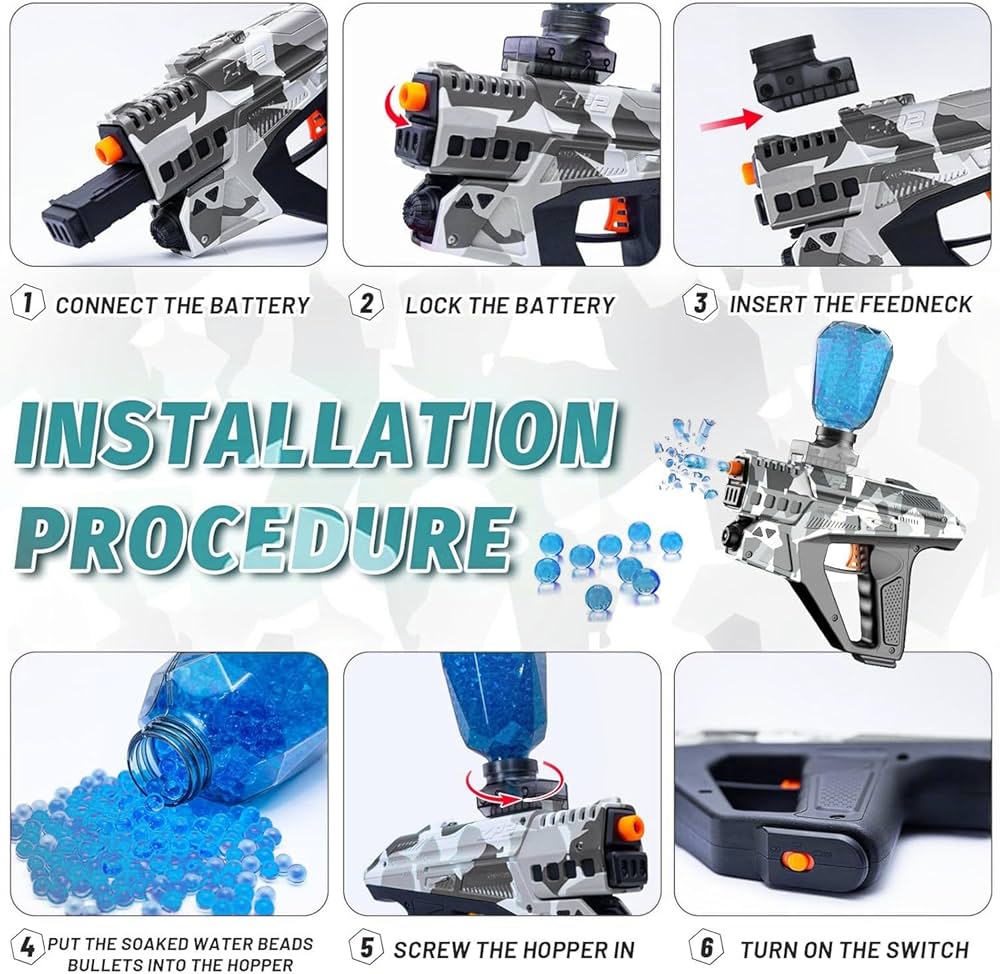 1 CONNECT THE BATTERY

2 LOCK THE BATTERY

3 INSERT THE FEEDNECK

INSTALLATION PROCEDURE

4 PUT THE SOAKED WATER BEADS BULLETS INTO THE HOPPER

5 SCREW THE HOPPER IN

6 TURN ON THE SWITCH