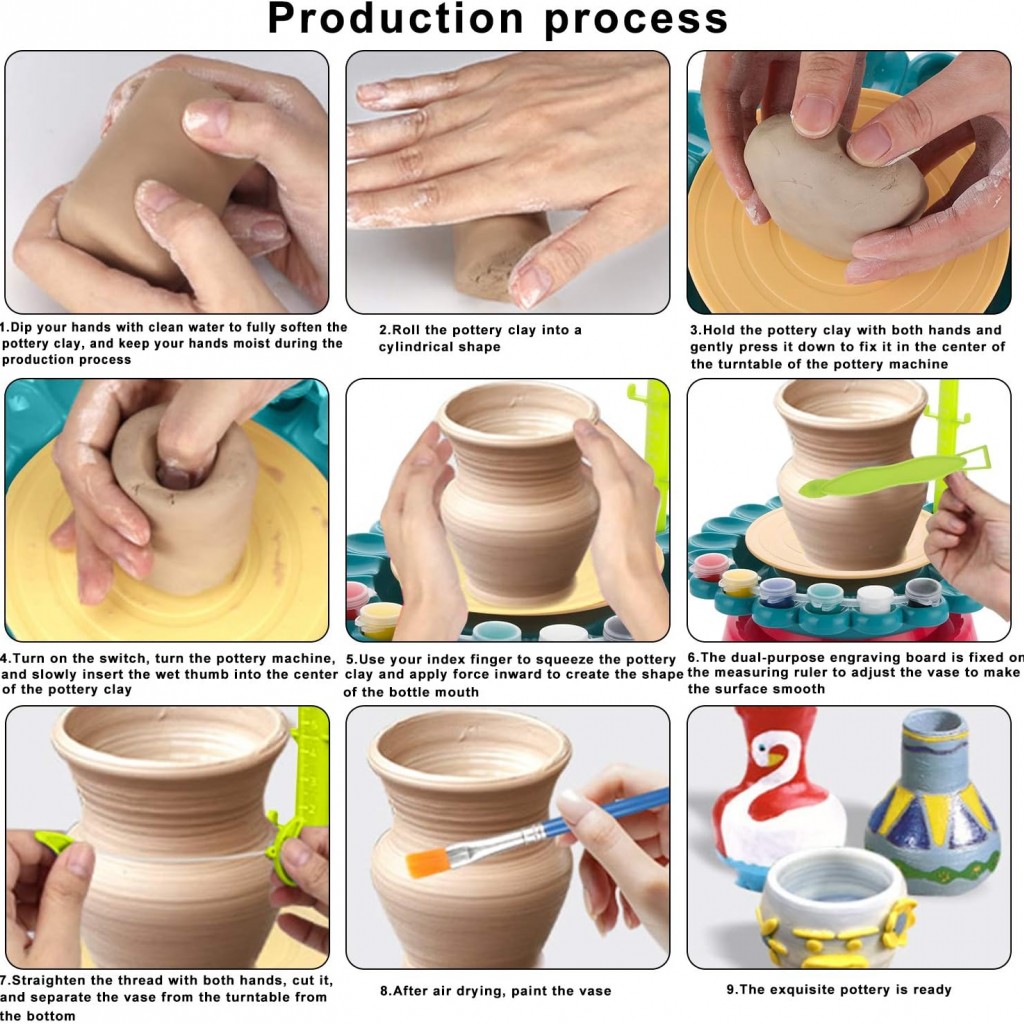 Production process

1.Dip your hands with clean water to fully soften the pottery clay, and keep your hands moist during the production process

2.Roll the pottery clay into a cylindrical shape

3.Hold the pottery clay with both hands and gently press it down to fix it in the center of the turntable of the pottery machine

4.Turn on the switch, turn the pottery machine, and slowly insert the wet thumb into the center of the pottery clay

5.Use your index finger to squeeze the pottery clay and apply force inward to create the shape of the bottle mouth

6.The dual-purpose engraving board is fixed on the measuring ruler to adjust the vase to make the surface smooth

7.Straighten the thread with both hands, cut it, and separate the vase from the turntable from the bottom

8.After air drying, paint the vase

9.The exquisite pottery is ready