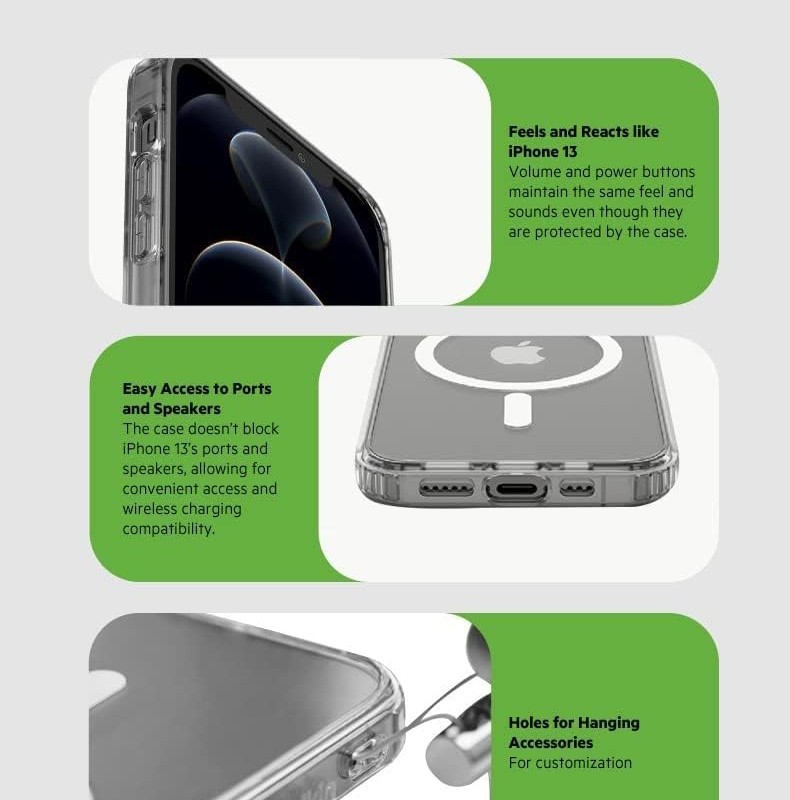 Feels and Reacts like iPhone 13
Volume and power buttons maintain the same feel and sounds even though they are protected by the case.

Easy Access to Ports and Speakers
The case doesn't block iPhone 13's ports and speakers, allowing for convenient access and wireless charging compatibility.

Holes for Hanging Accessories
For customization