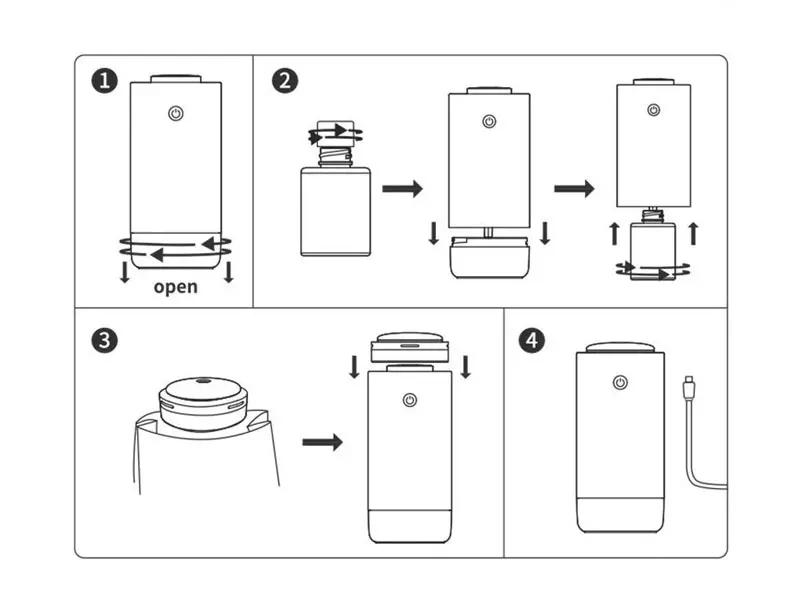 1
open
2
3
4