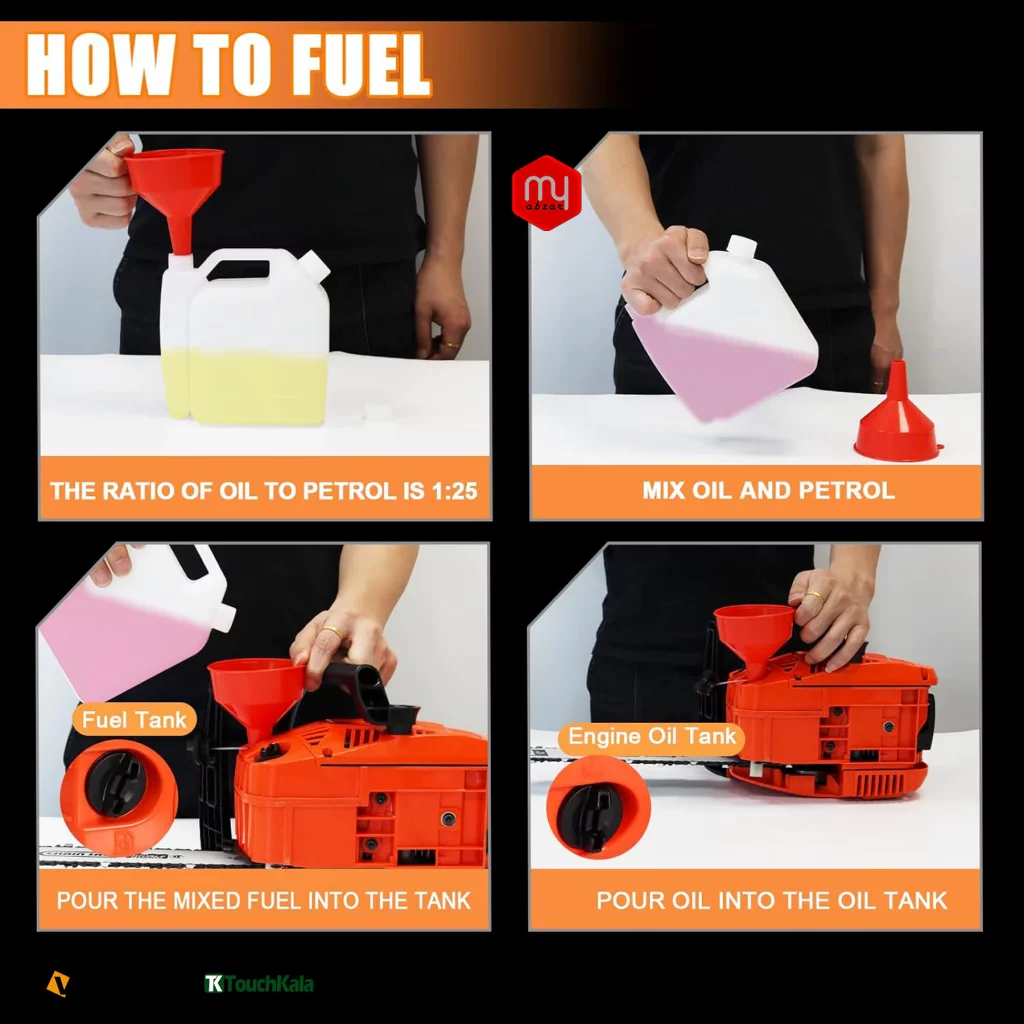 HOW TO FUEL

my abzar

THE RATIO OF OIL TO PETROL IS 1:25

MIX OIL AND PETROL

Fuel Tank

POUR THE MIXED FUEL INTO THE TANK

Engine Oil Tank

POUR OIL INTO THE OIL TANK

TK TouchKala