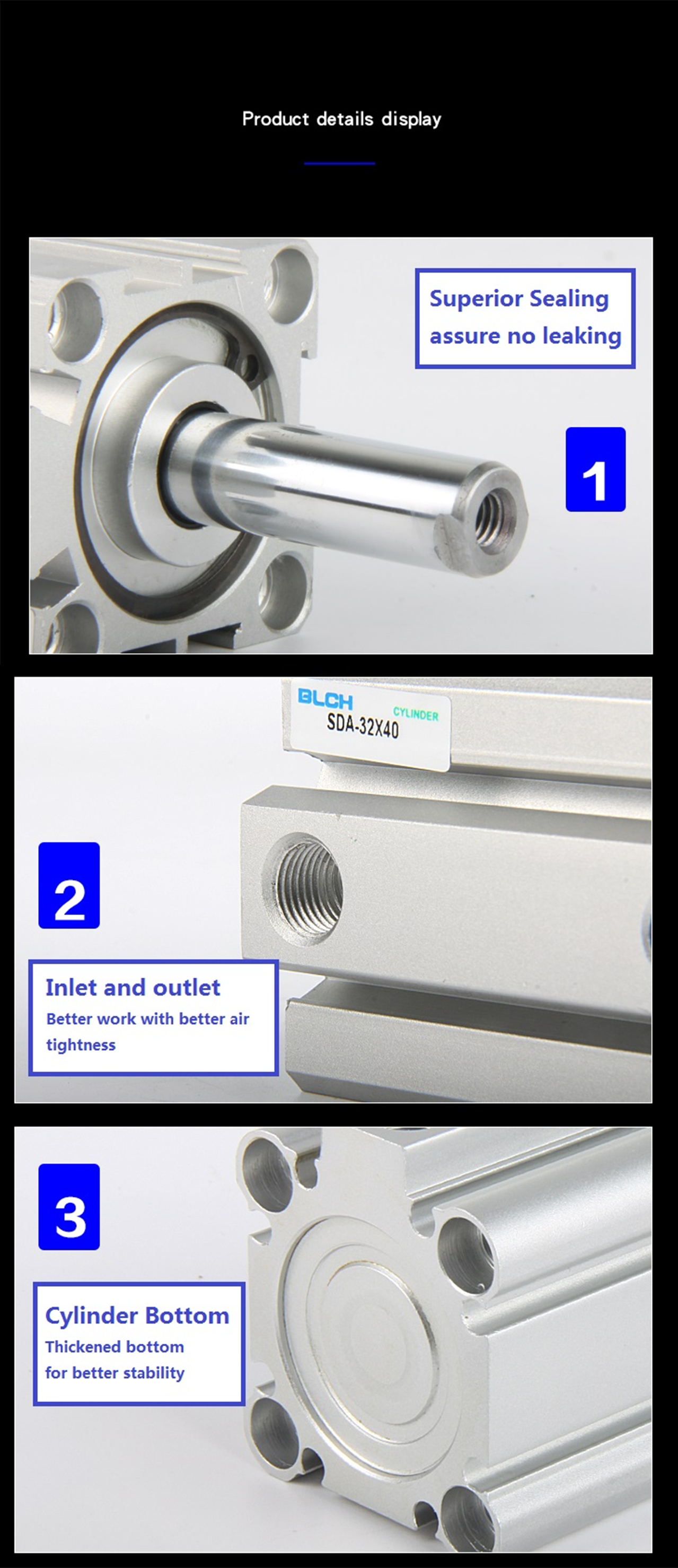 Product details display

Superior Sealing
assure no leaking

1

BLCH CYLINDER
SDA-32X40

2

Inlet and outlet
Better work with better air tightness

3

Cylinder Bottom
Thickened bottom
for better stability