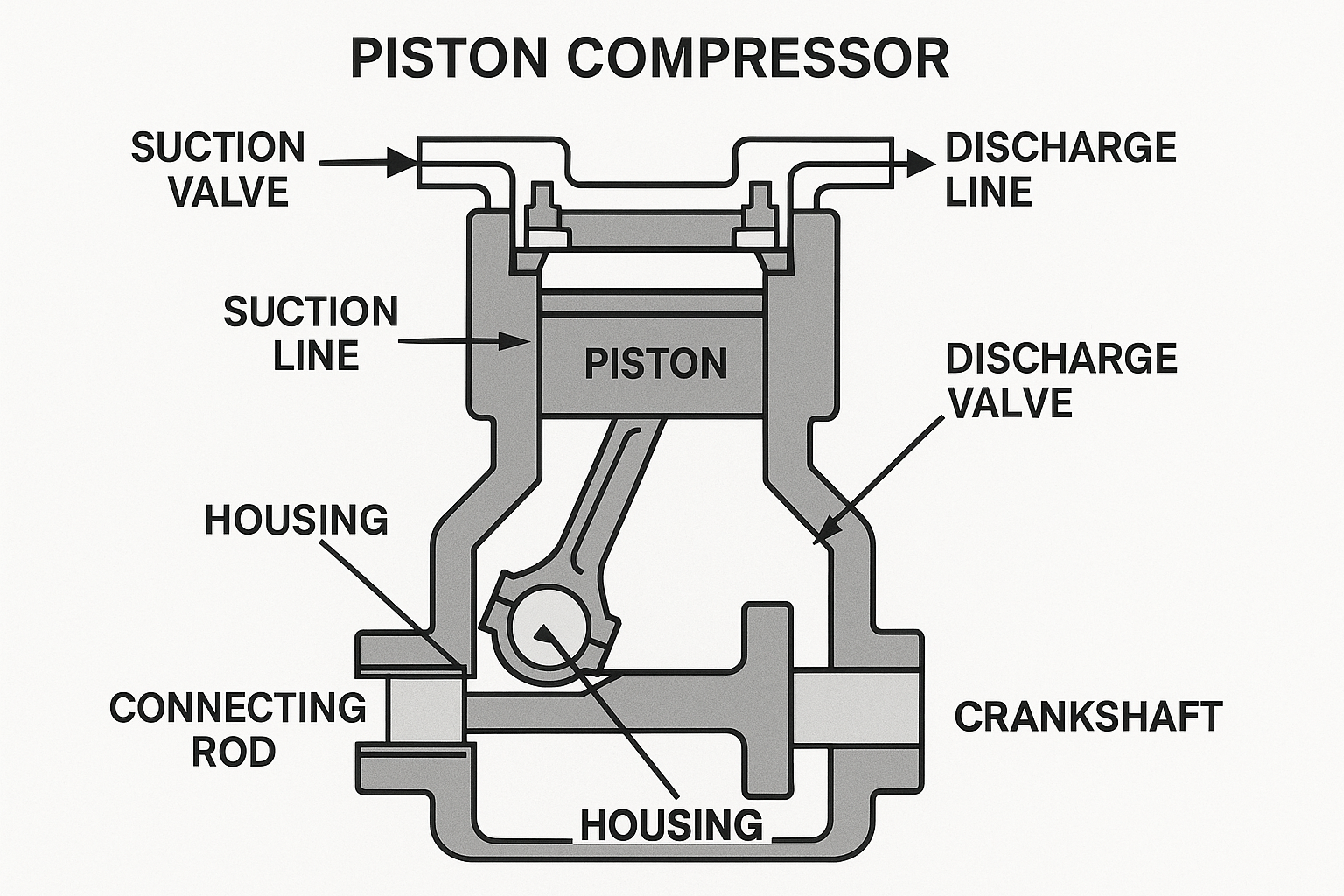 PISTON COMPRESSOR

SUCTION VALVE

DISCHARGE LINE

SUCTION LINE

PISTON

DISCHARGE VALVE

HOUSING

CONNECTING ROD

CRANKSHAFT

HOUSING