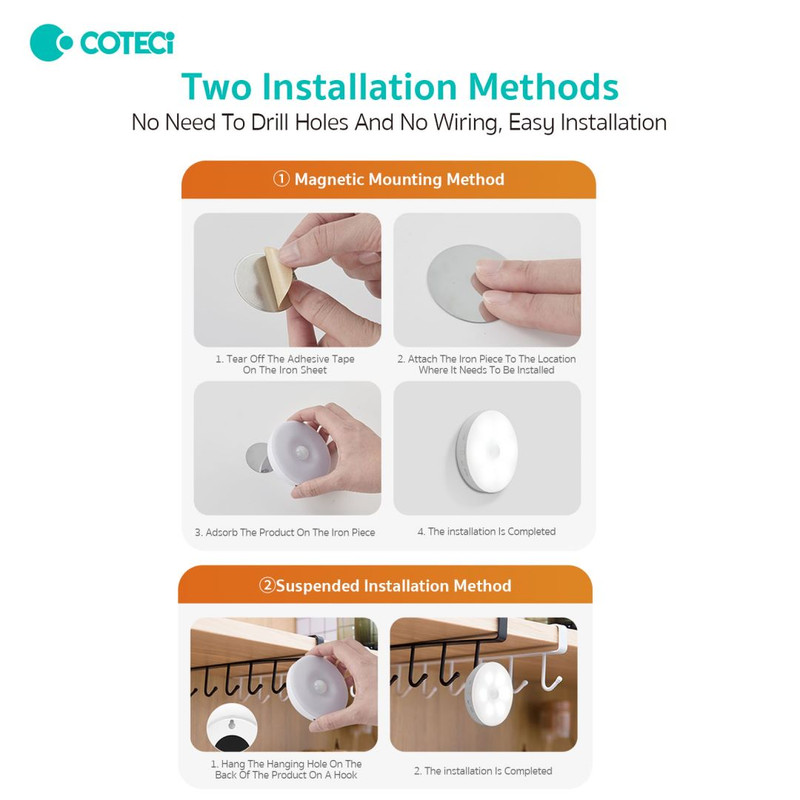 COTECi

Two Installation Methods

No Need To Drill Holes And No Wiring, Easy Installation

① Magnetic Mounting Method

1. Tear Off The Adhesive Tape On The Iron Sheet

2. Attach The Iron Piece To The Location Where It Needs To Be Installed

3. Adsorb The Product On The Iron Piece

4. The installation Is Completed

②Suspended Installation Method

1. Hang The Hanging Hole On The Back Of The Product On A Hook

2. The installation Is Completed