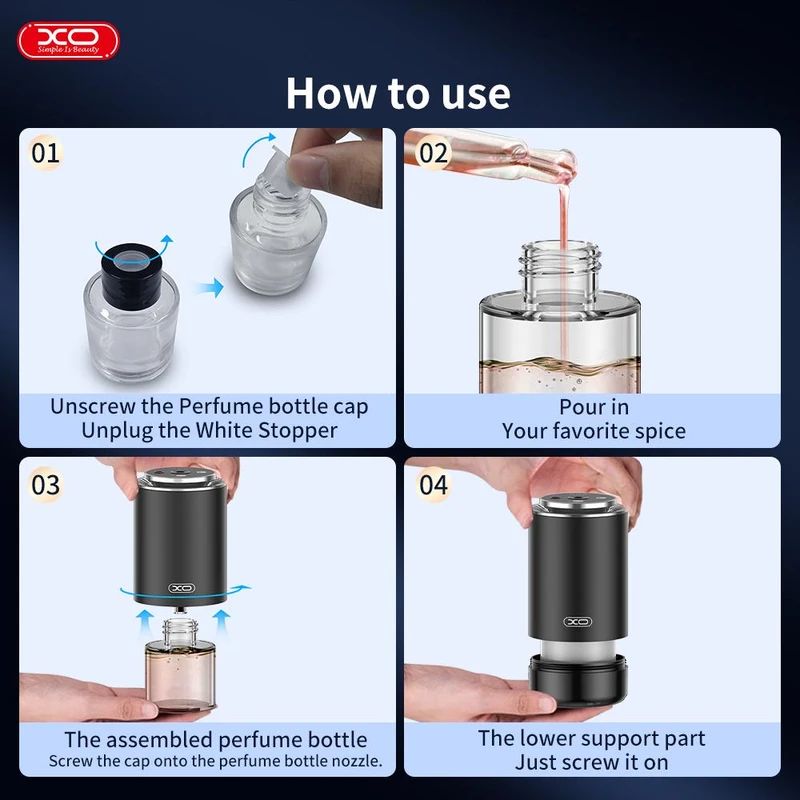 XO
Simple Is Beauty

How to use

01

Unscrew the Perfume bottle cap
Unplug the White Stopper

02

Pour in
Your favorite spice

03

XO

The assembled perfume bottle
Screw the cap onto the perfume bottle nozzle.

04

XO

The lower support part
Just screw it on