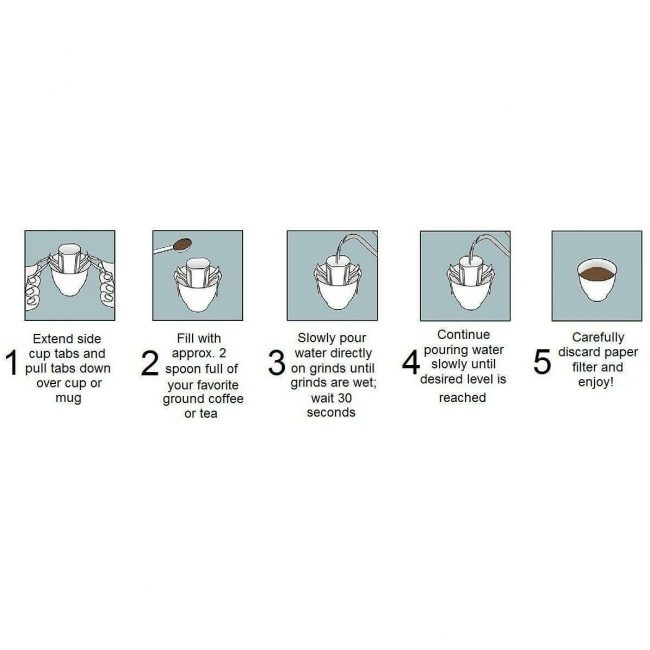 1 Extend side cup tabs and pull tabs down over cup or mug

2 Fill with approx. 2 spoon full of your favorite ground coffee or tea

3 Slowly pour water directly on grinds until grinds are wet; wait 30 seconds

4 Continue pouring water slowly until desired level is reached

5 Carefully discard paper filter and enjoy!