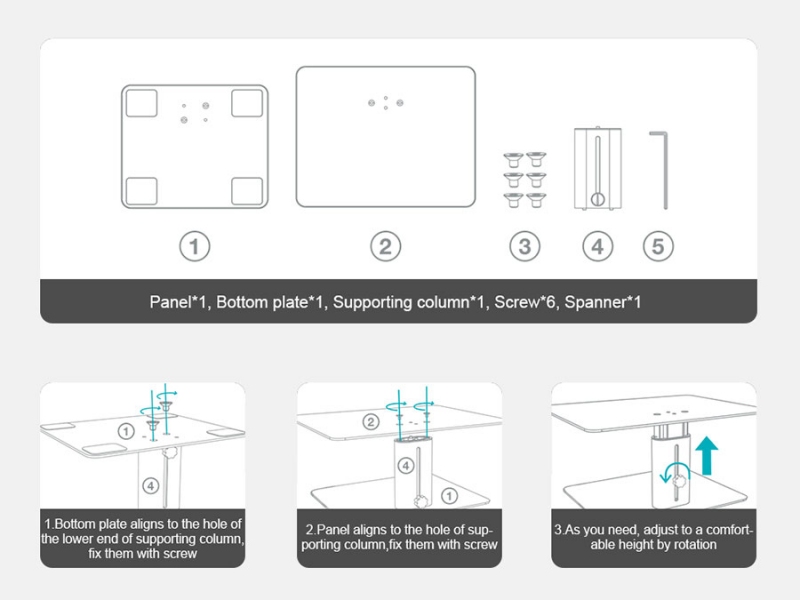 1 2 3 4 5

Panel*1, Bottom plate*1, Supporting column*1, Screw*6, Spanner*1

1
4

1.Bottom plate aligns to the hole of the lower end of supporting column, fix them with screw

2
4
1

2.Panel aligns to the hole of supporting column,fix them with screw

3.As you need, adjust to a comfortable height by rotation