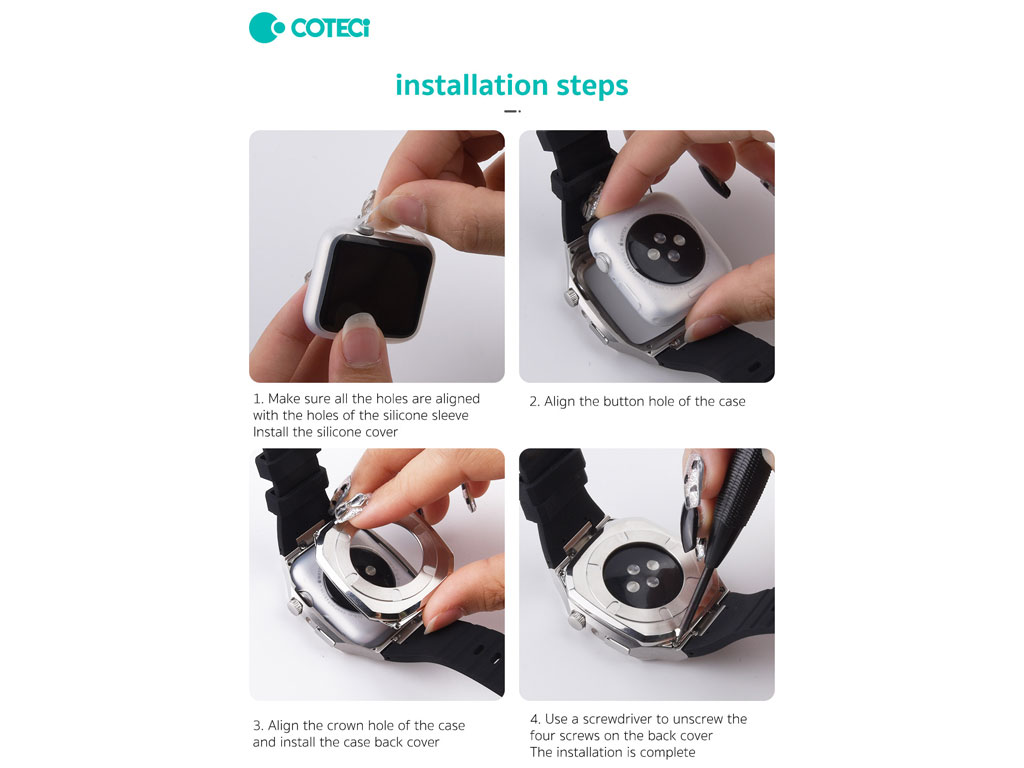 COTECi

installation steps

1. Make sure all the holes are aligned with the holes of the silicone sleeve Install the silicone cover

2. Align the button hole of the case

3. Align the crown hole of the case and install the case back cover

4. Use a screwdriver to unscrew the four screws on the back cover The installation is complete