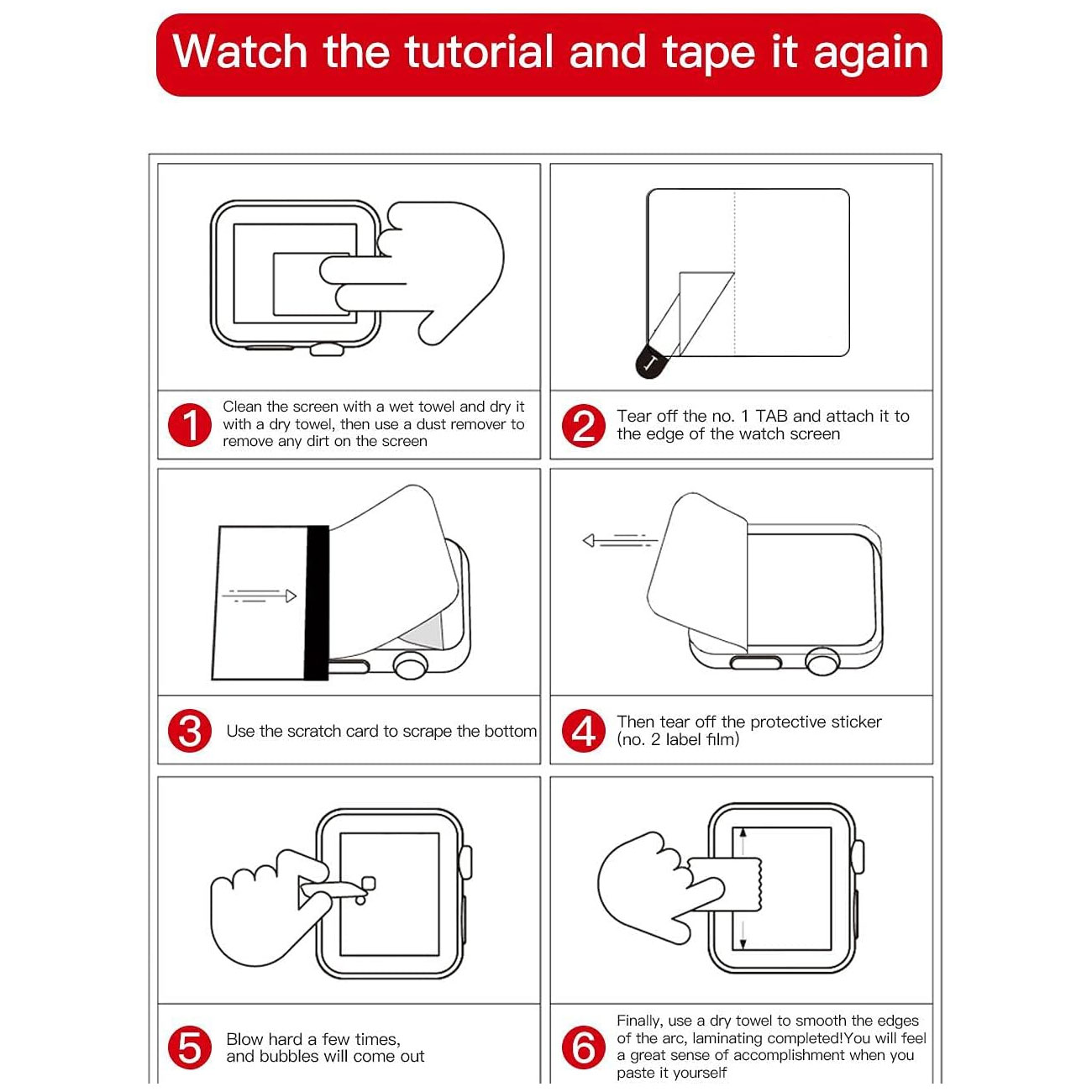 Watch the tutorial and tape it again

1

1 Clean the screen with a wet towel and dry it with a dry towel, then use a dust remover to remove any dirt on the screen

2 Tear off the no. 1 TAB and attach it to the edge of the watch screen

3 Use the scratch card to scrape the bottom

4 Then tear off the protective sticker (no. 2 label film)

5 Blow hard a few times, and bubbles will come out

6 Finally, use a dry towel to smooth the edges of the arc, laminating completed!You will feel a great sense of accomplishment when you paste it yourself