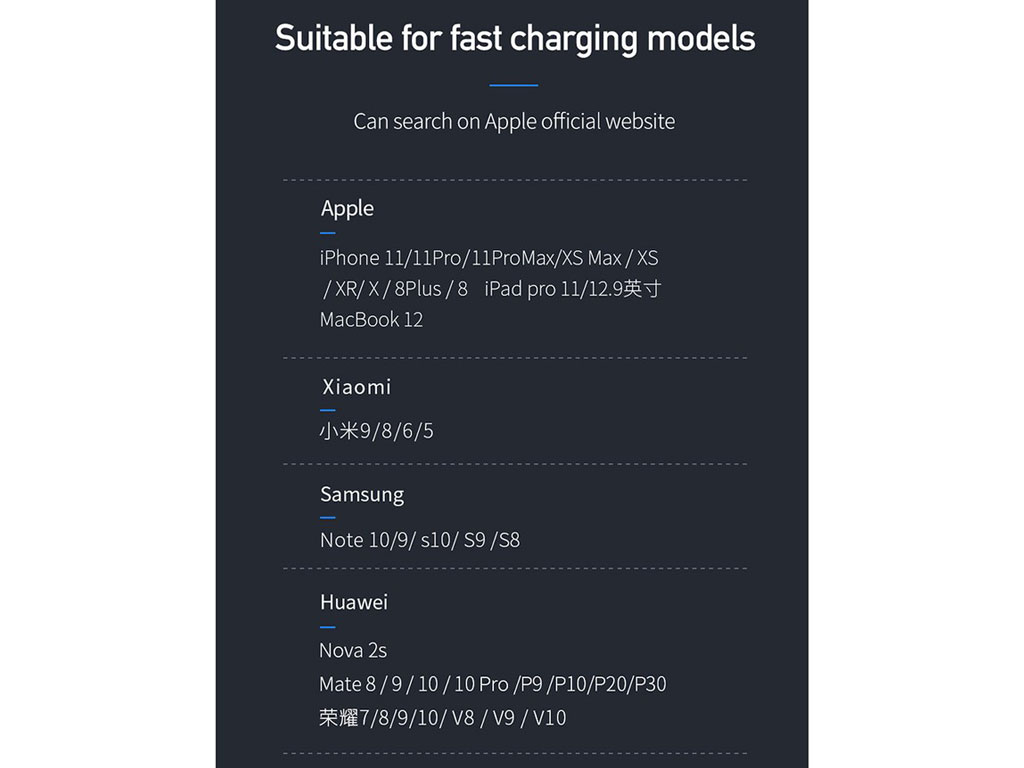 Suitable for fast charging models

Can search on Apple official website

Apple

iPhone 11/11Pro/11ProMax/XS Max / XS / XR/ X / 8Plus / 8 iPad pro 11/12.9英寸 MacBook 12

Xiaomi

小米9/8/6/5

Samsung

Note 10/9/ s10/ S9 /S8

Huawei

Nova 2s

Mate 8 / 9 / 10 / 10 Pro /P9 /P10/P20/P30

荣耀7/8/9/10/ V8 / V9 / V10