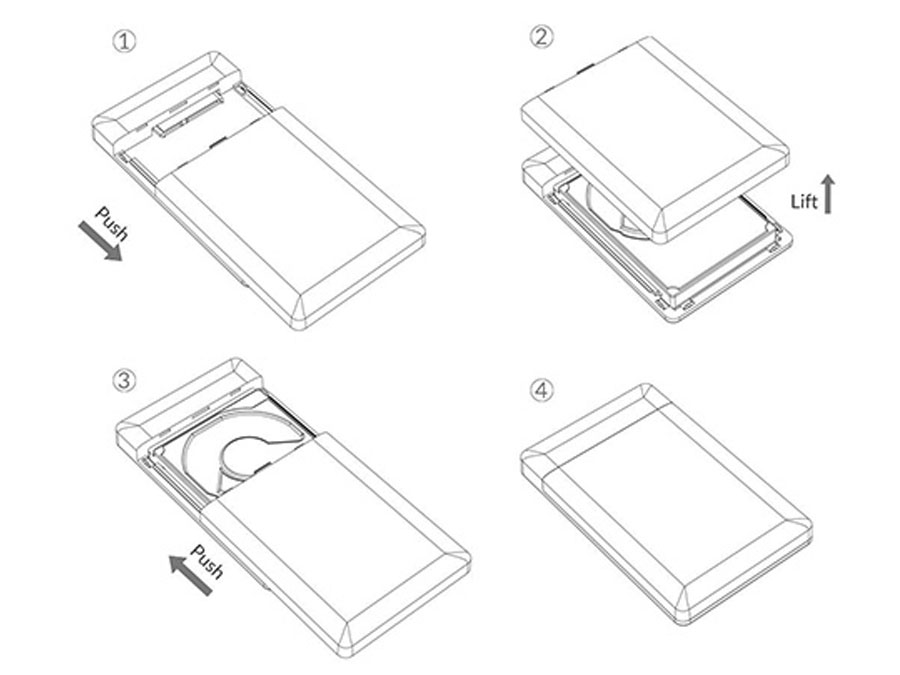 ①

Push

②

Lift

③

Push

④