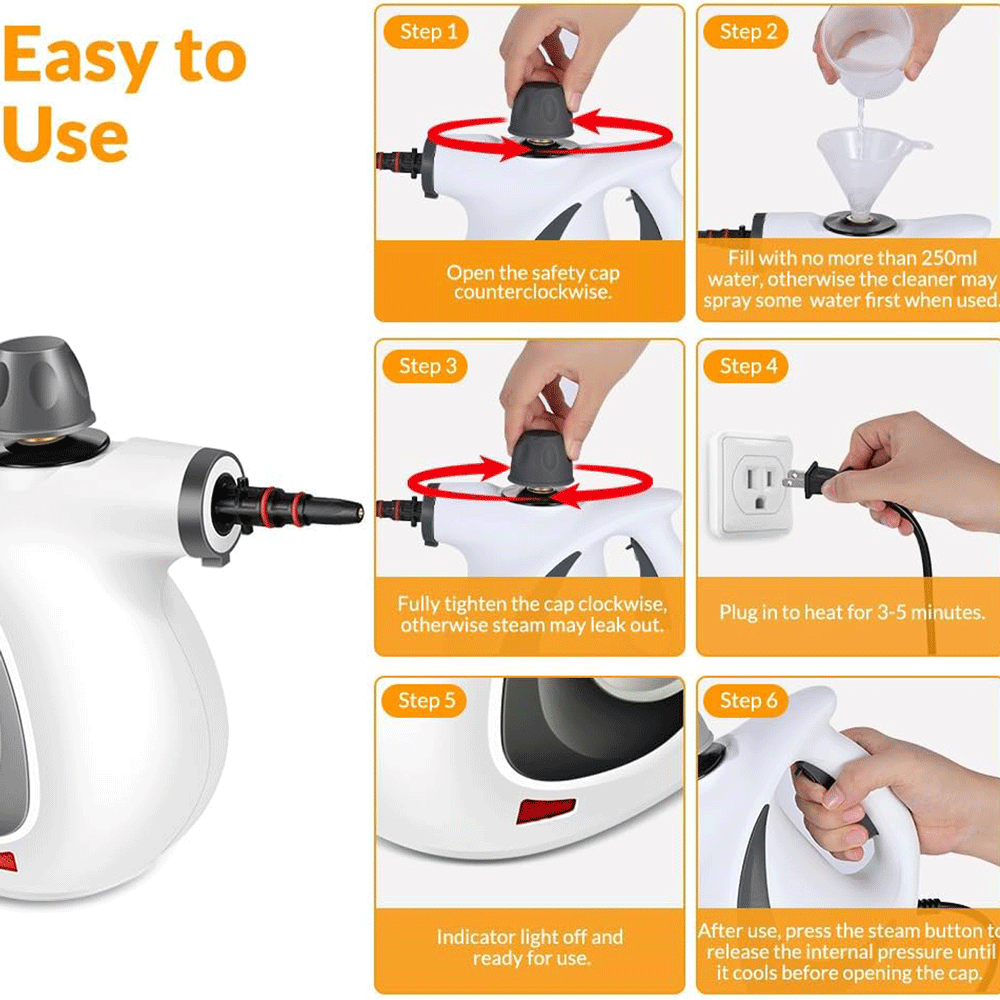 Easy to Use

Step 1

Open the safety cap counterclockwise.

Step 2

Fill with no more than 250ml water, otherwise the cleaner may spray some water first when used.

Step 3

Fully tighten the cap clockwise, otherwise steam may leak out.

Step 4

Plug in to heat for 3-5 minutes.

Step 5

Indicator light off and ready for use.

Step 6

After use, press the steam button to release the internal pressure until it cools before opening the cap.