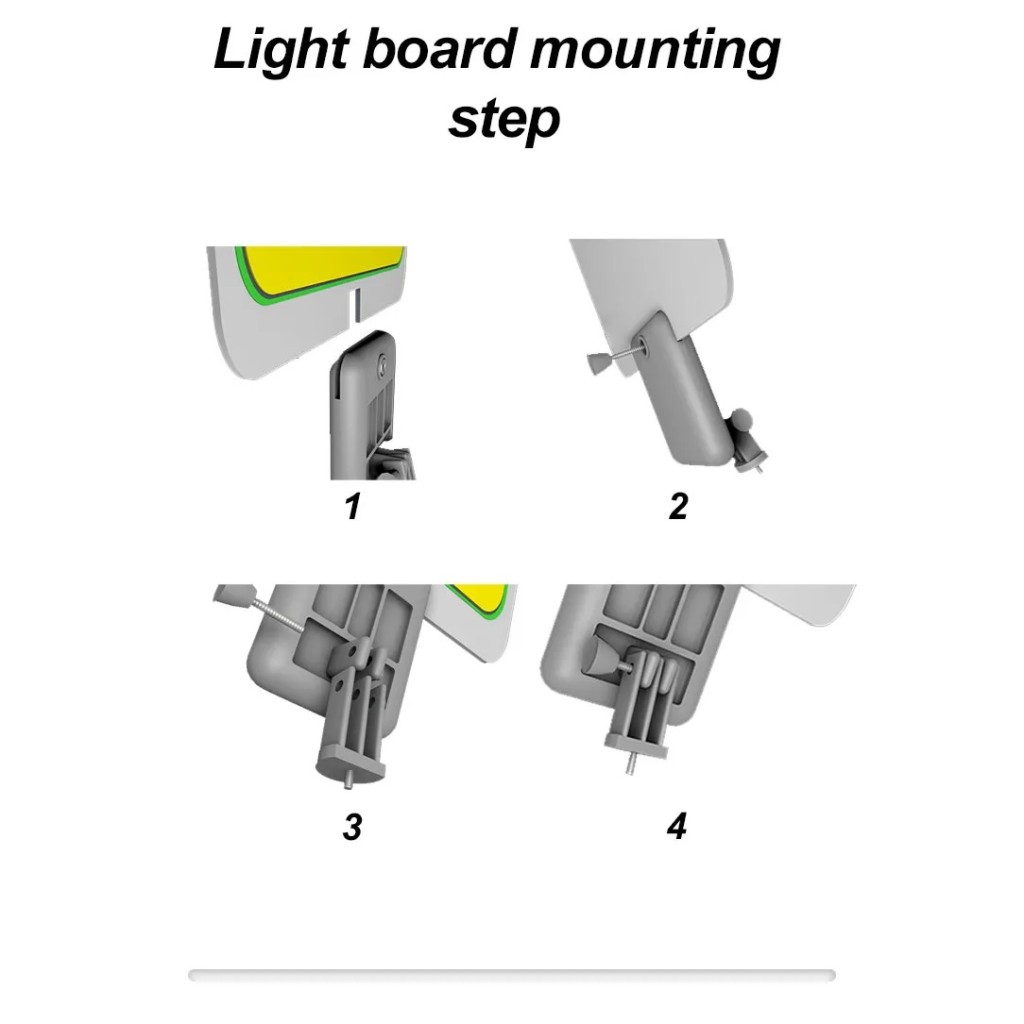 Light board mounting step

1

2

3

4