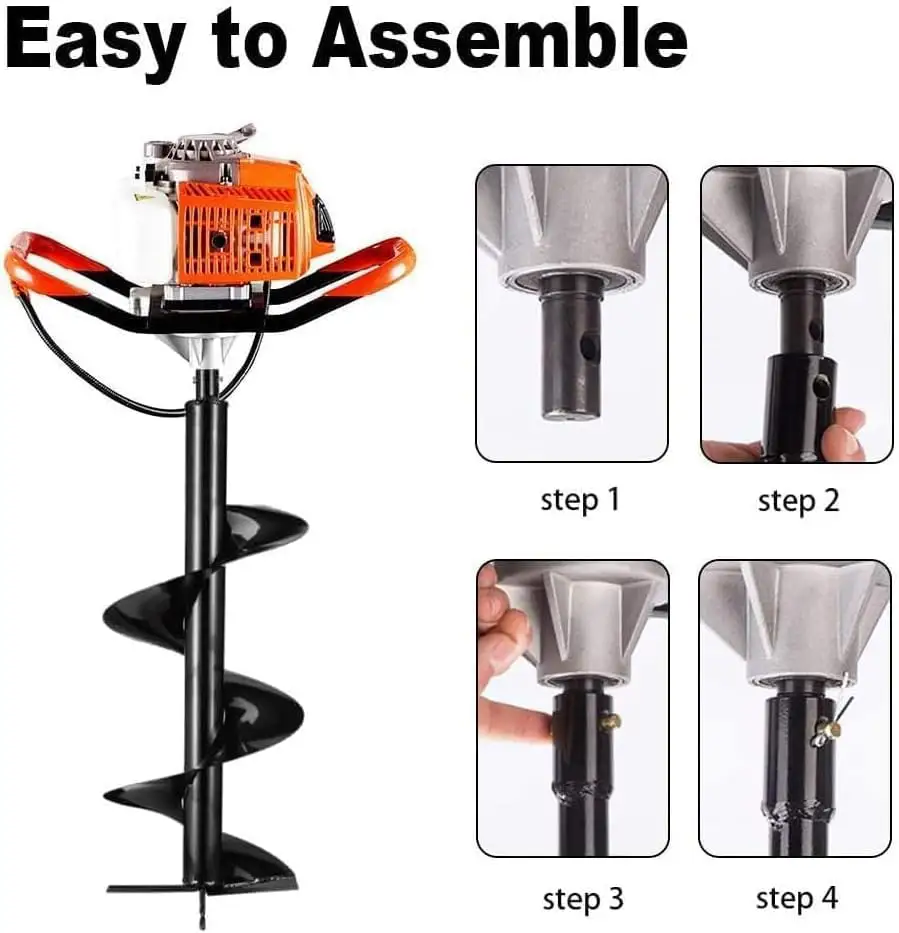 Easy to Assemble

step 1

step 2

step 3

step 4