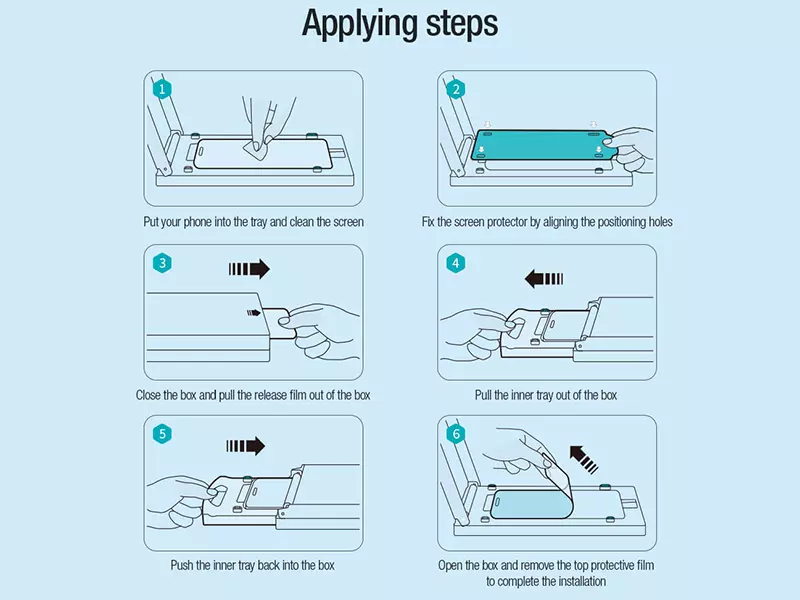 Applying steps

1

Put your phone into the tray and clean the screen

2

Fix the screen protector by aligning the positioning holes

3

Close the box and pull the release film out of the box

4

Pull the inner tray out of the box

5

Push the inner tray back into the box

6

Open the box and remove the top protective film to complete the installation