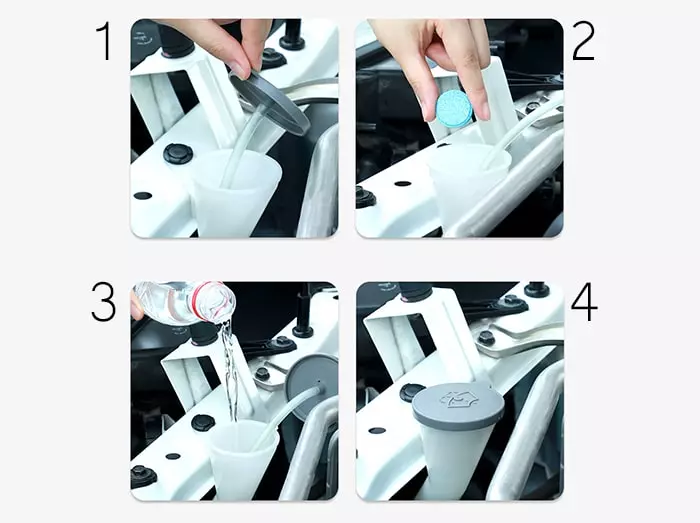 1

2

3

4