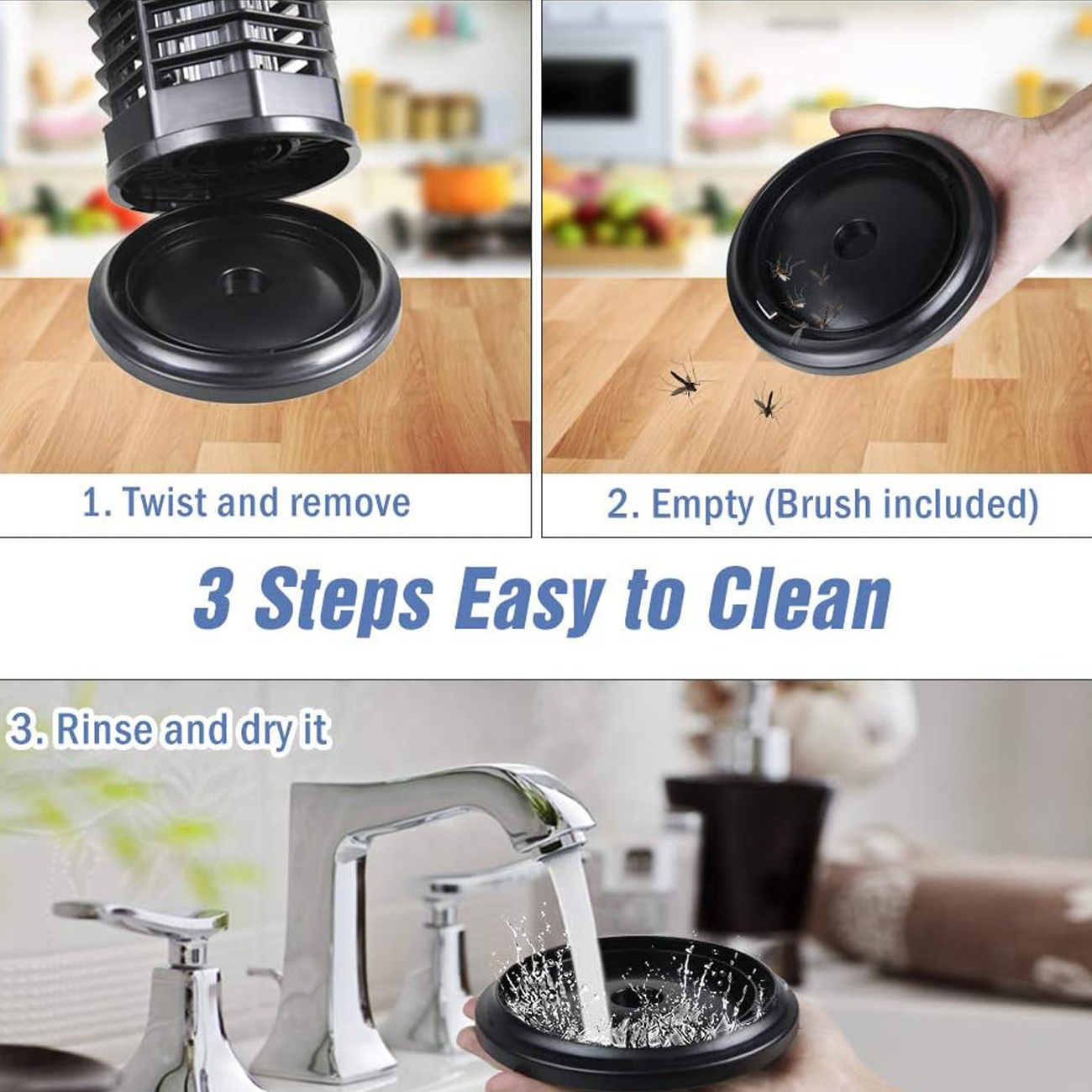 1. Twist and remove

2. Empty (Brush included)

3 Steps Easy to Clean

3. Rinse and dry it