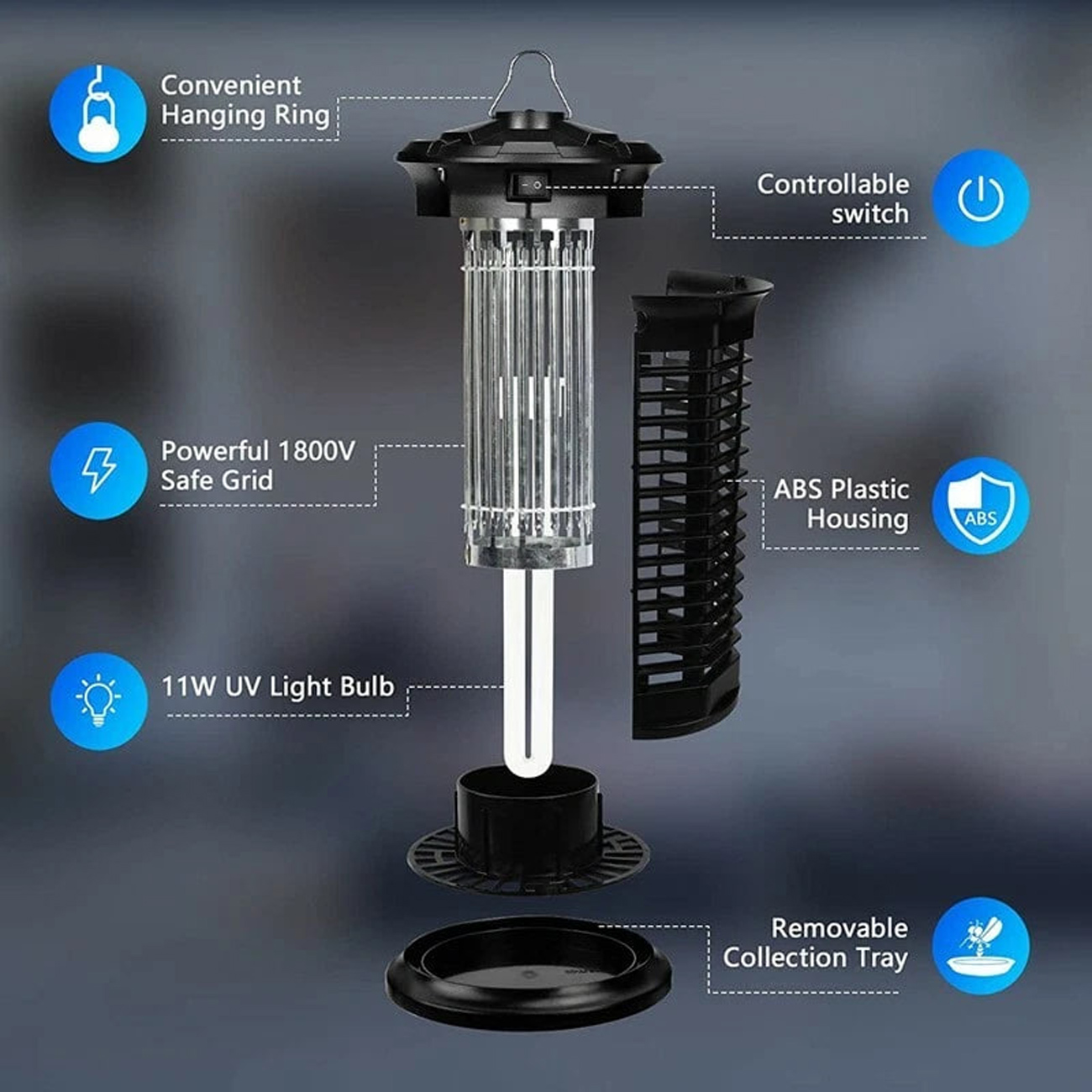 Convenient Hanging Ring

Controllable switch

Powerful 1800V Safe Grid

ABS Plastic Housing

ABS

11W UV Light Bulb

Removable Collection Tray