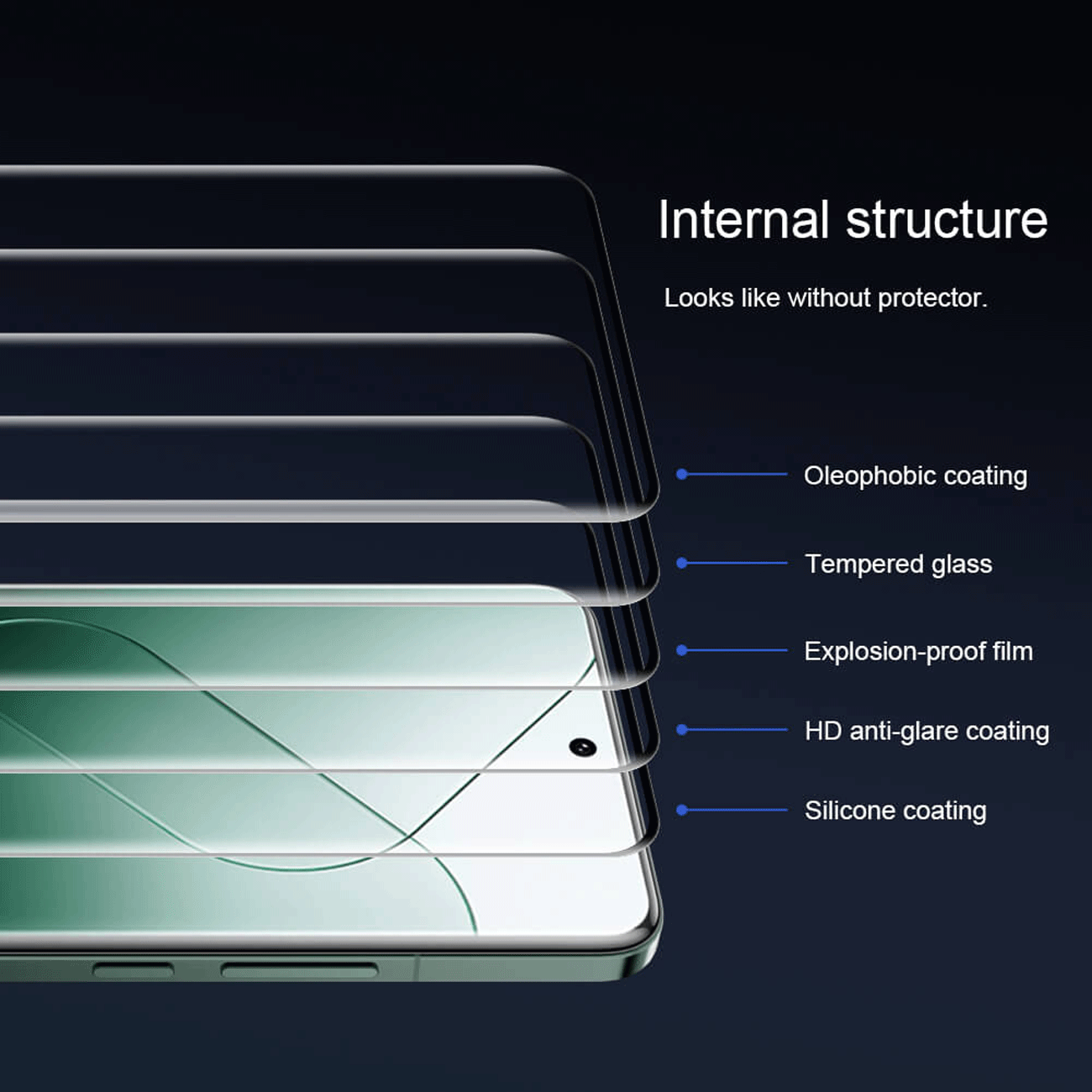 Internal structure

Looks like without protector.

Oleophobic coating

Tempered glass

Explosion-proof film

HD anti-glare coating

Silicone coating