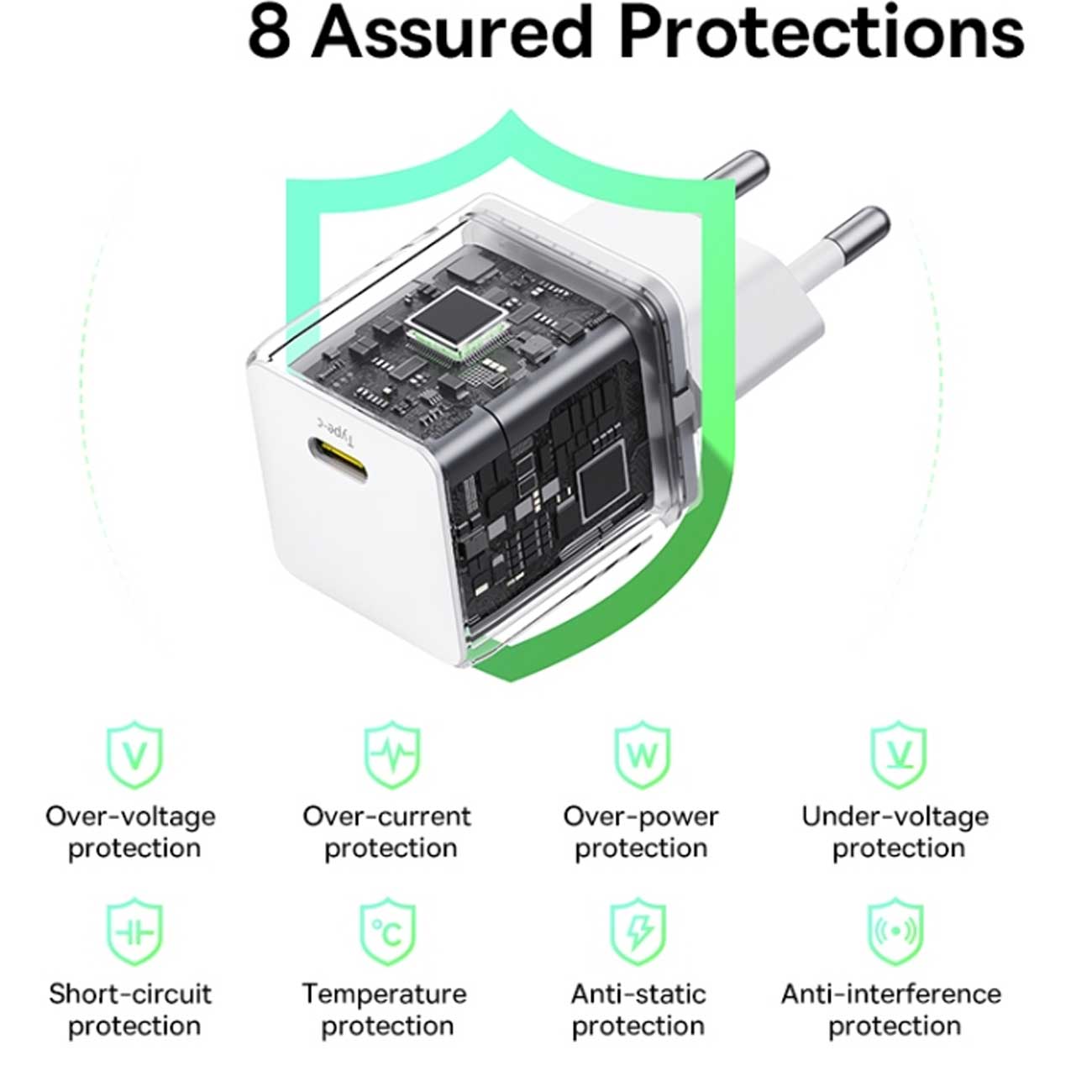 8 Assured Protections

Type-c

V
Over-voltage protection

Over-current protection

W
Over-power protection

V
Under-voltage protection

Short-circuit protection

°C
Temperature protection

Anti-static protection

Anti-interference protection