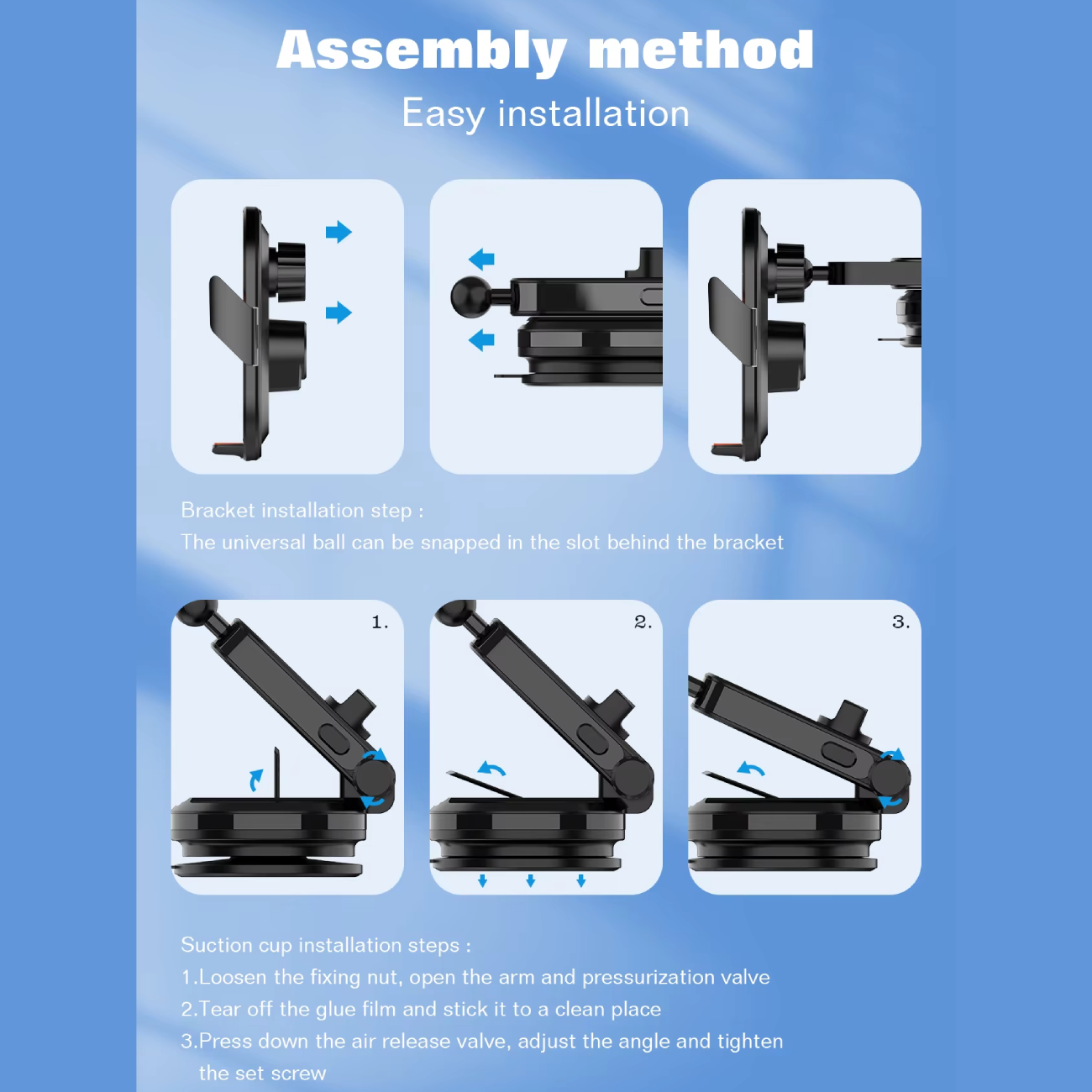 Assembly method
Easy installation

Bracket installation step :
The universal ball can be snapped in the slot behind the bracket

1.

2.

3.

Suction cup installation steps :
1.Loosen the fixing nut, open the arm and pressurization valve
2.Tear off the glue film and stick it to a clean place
3.Press down the air release valve, adjust the angle and tighten the set screw