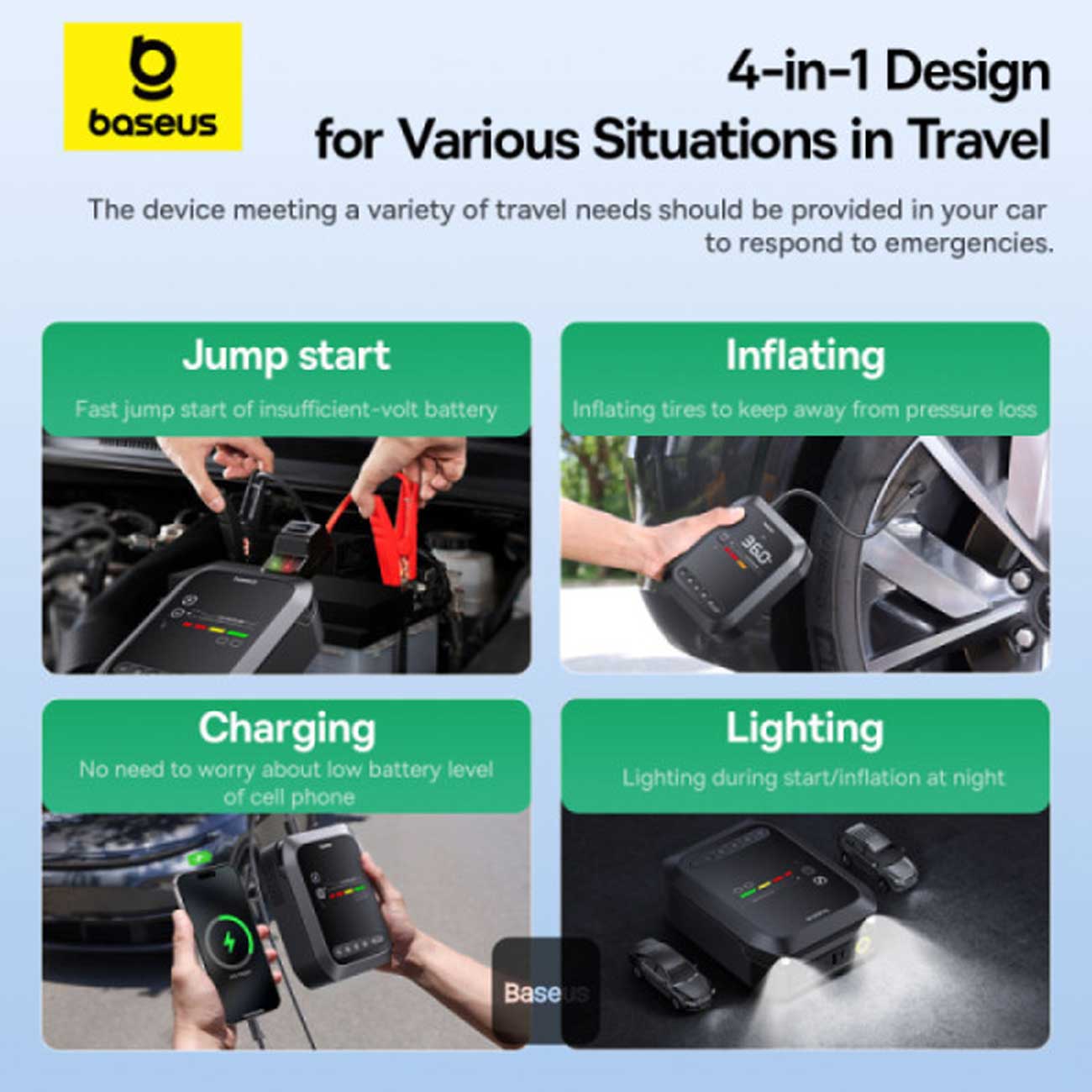 baseus

4-in-1 Design for Various Situations in Travel

The device meeting a variety of travel needs should be provided in your car to respond to emergencies.

Jump start

Fast jump start of insufficient-volt battery

Inflating

Inflating tires to keep away from pressure loss

36.0

Charging

No need to worry about low battery level of cell phone

Lighting

Lighting during start/inflation at night

Baseus