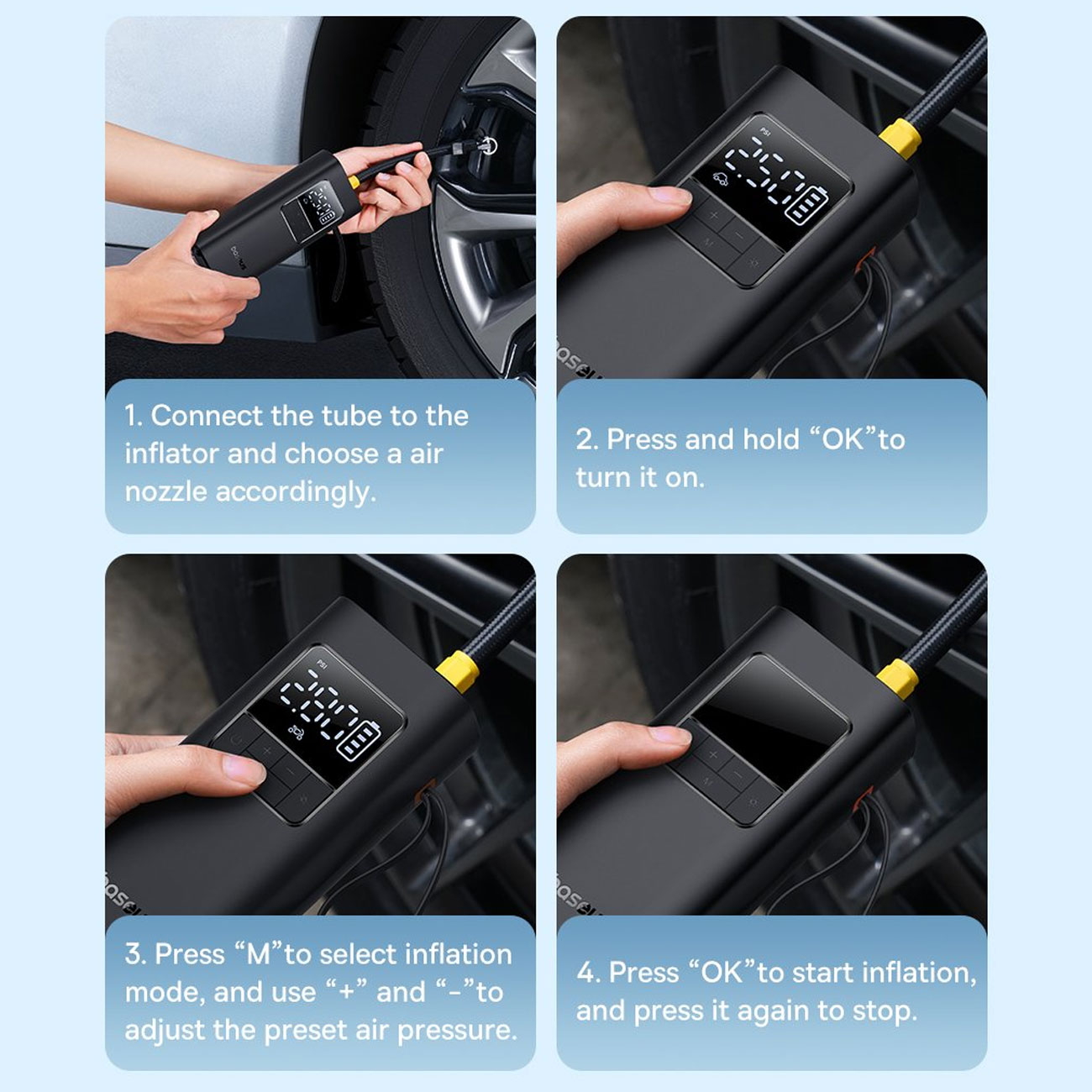 1. Connect the tube to the inflator and choose a air nozzle accordingly.

2. Press and hold “OK”to turn it on.

3. Press “M”to select inflation mode, and use “+” and “-”to adjust the preset air pressure.

4. Press “OK”to start inflation, and press it again to stop.