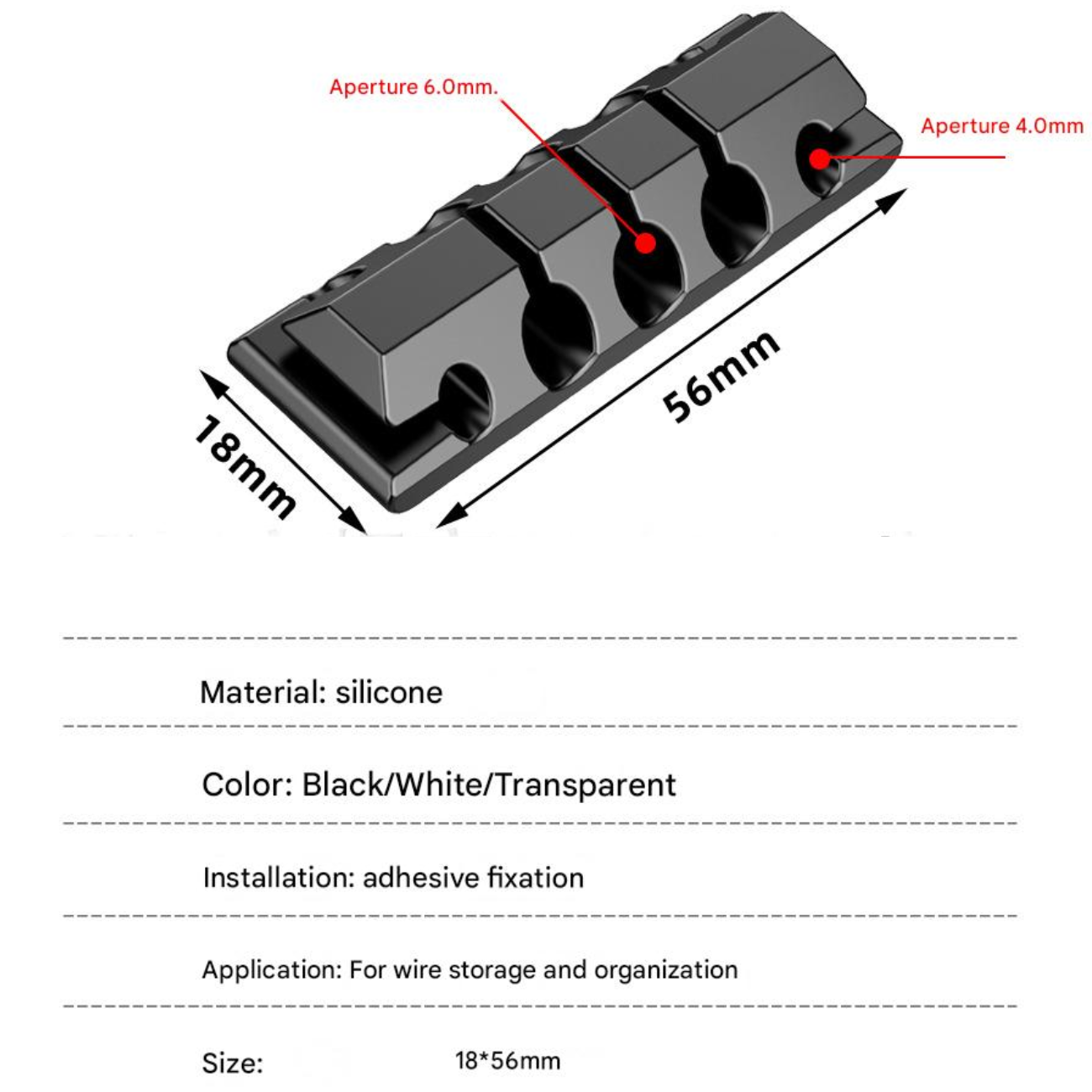 Aperture 6.0mm.

Aperture 4.0mm

18mm

56mm

Material: silicone

Color: Black/White/Transparent

Installation: adhesive fixation

Application: For wire storage and organization

Size: 18*56mm