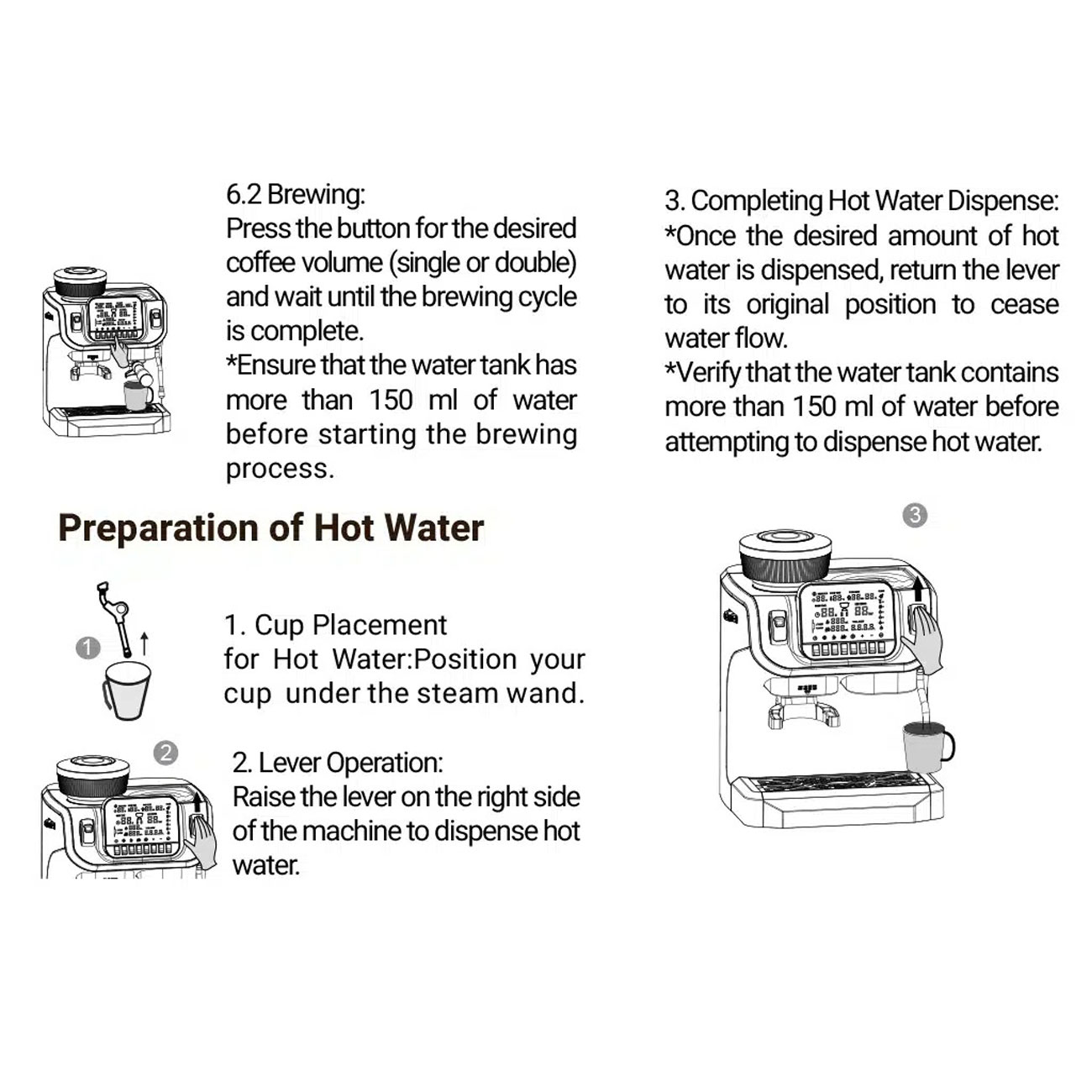 6.2 Brewing:
Press the button for the desired coffee volume (single or double) and wait until the brewing cycle is complete.
*Ensure that the water tank has more than 150 ml of water before starting the brewing process.

Preparation of Hot Water

1

1. Cup Placement
for Hot Water:Position your cup under the steam wand.

2

2. Lever Operation:
Raise the lever on the right side of the machine to dispense hot water.

3. Completing Hot Water Dispense:
*Once the desired amount of hot water is dispensed, return the lever to its original position to cease water flow.
*Verify that the water tank contains more than 150 ml of water before attempting to dispense hot water.

3