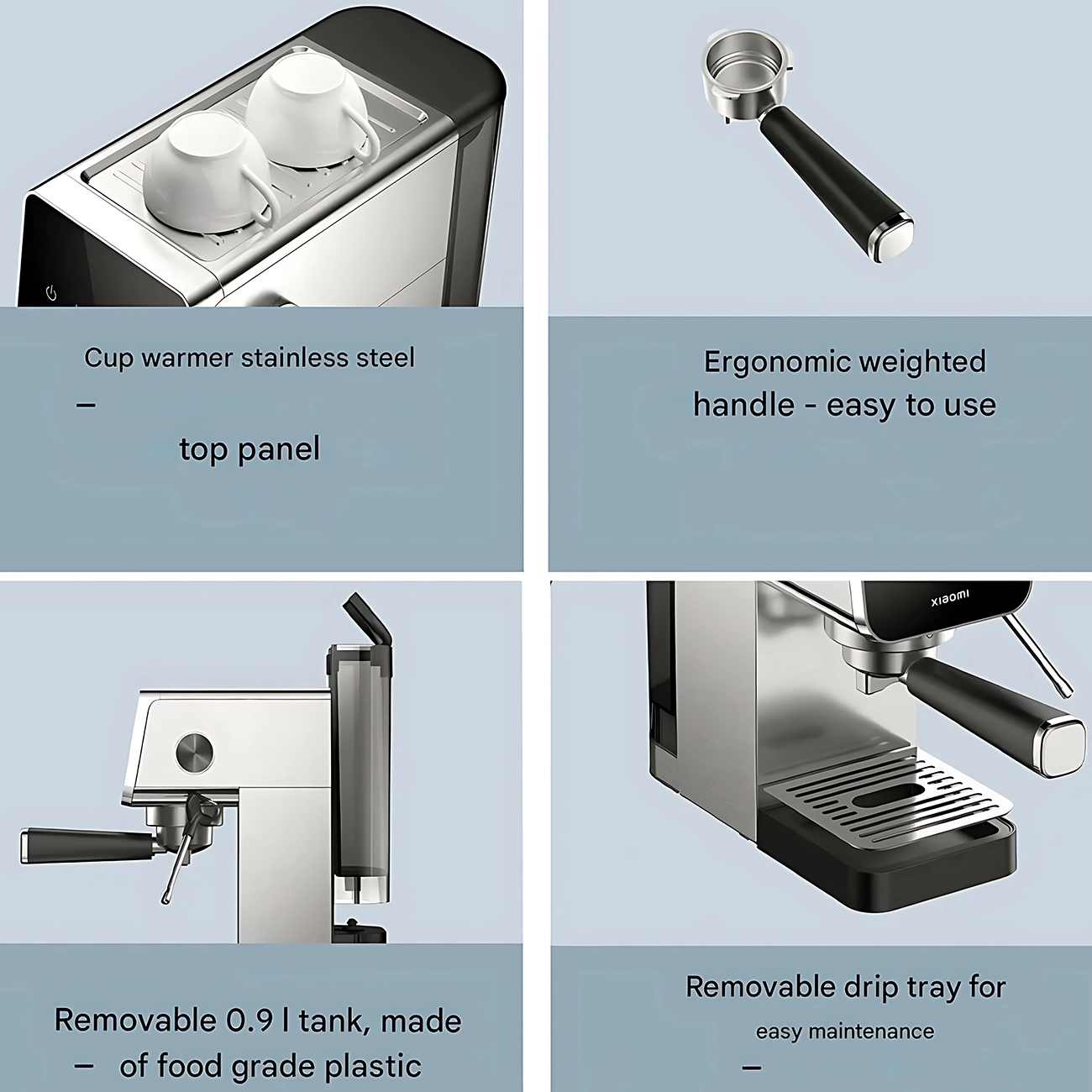 Cup warmer stainless steel
–
top panel

Ergonomic weighted handle - easy to use

xiaomi

Removable 0.9 l tank, made
– of food grade plastic

Removable drip tray for
easy maintenance
–