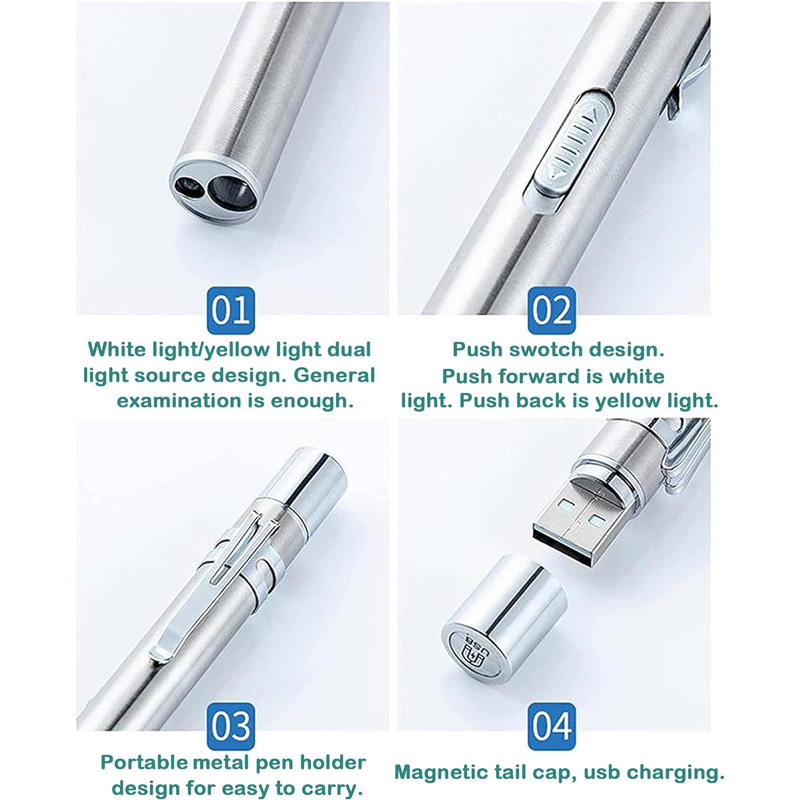 01

White light/yellow light dual light source design. General examination is enough.

02

Push swotch design. Push forward is white light. Push back is yellow light.

03

Portable metal pen holder design for easy to carry.

USB

04

Magnetic tail cap, usb charging.