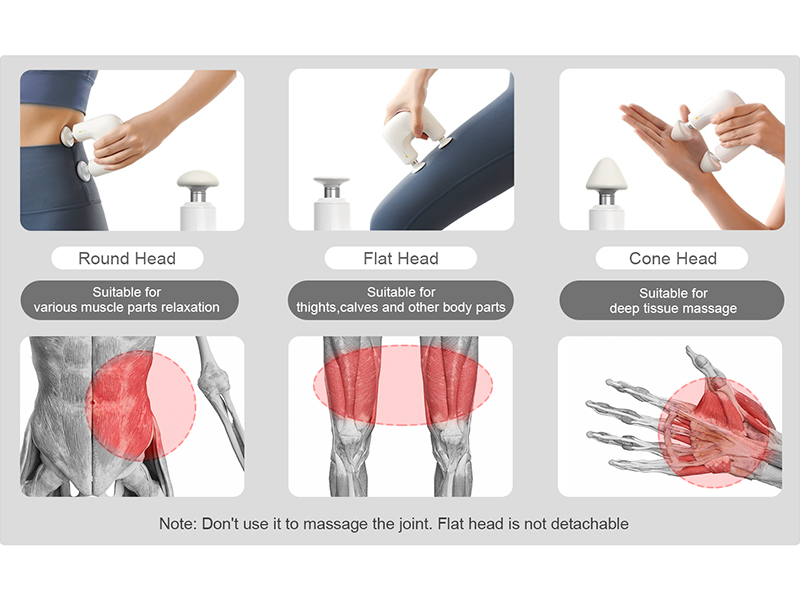 Round Head

Suitable for
various muscle parts relaxation

Flat Head

Suitable for
thights,calves and other body parts

Cone Head

Suitable for
deep tissue massage

Note: Don't use it to massage the joint. Flat head is not detachable