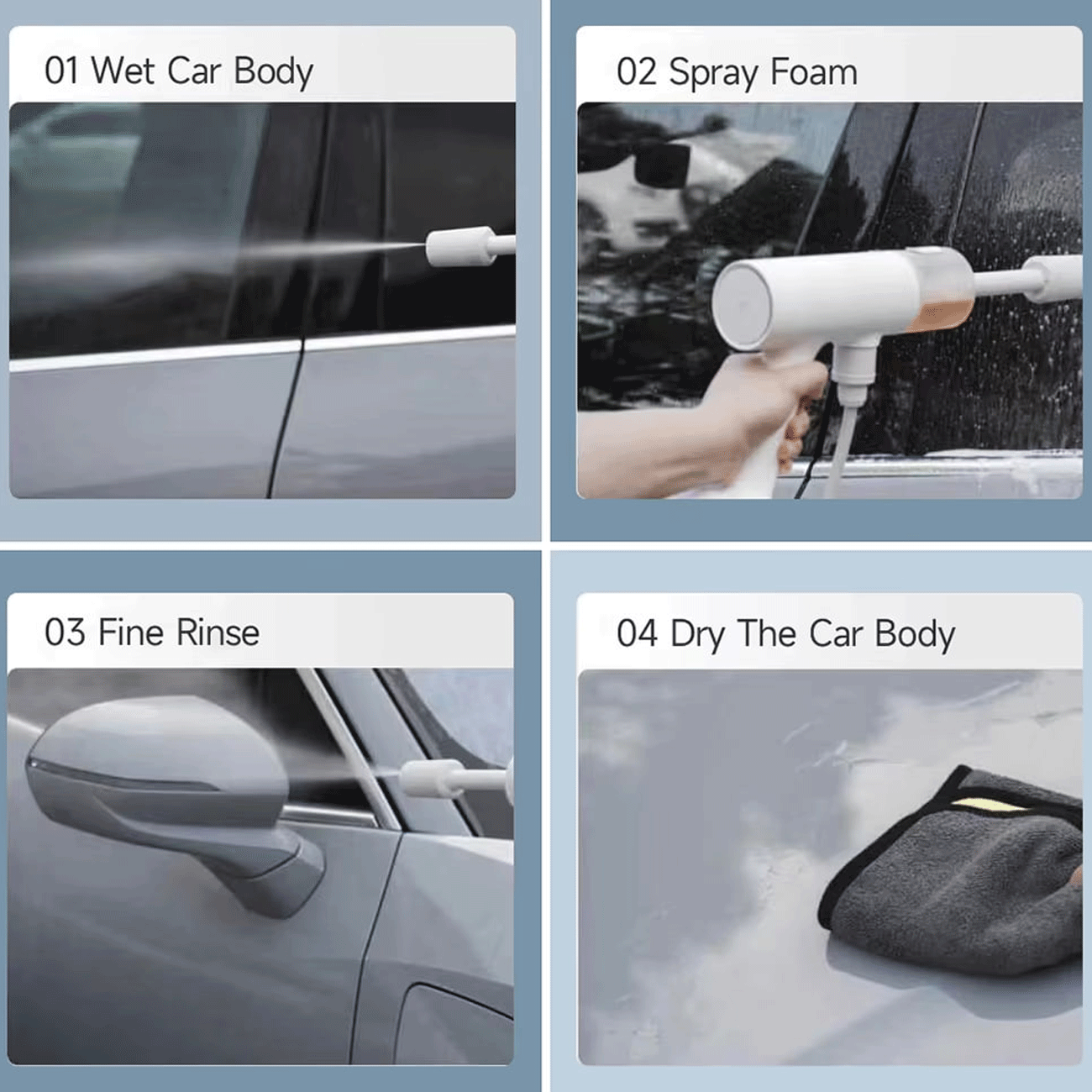 01 Wet Car Body

02 Spray Foam

03 Fine Rinse

04 Dry The Car Body