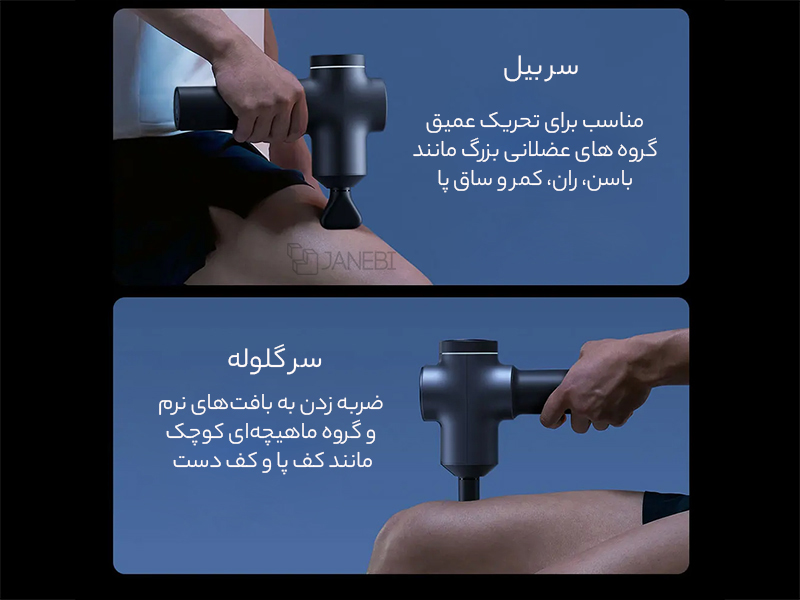 سر بیل

مناسب برای تحریک عمیق گروه های عضلانی بزرگ مانند باسن، ران، کمر و ساق پا

JANEBI

سر گلوله

ضربه زدن به بافت‌های نرم و گروه ماهیچه‌ای کوچک مانند کف پا و کف دست