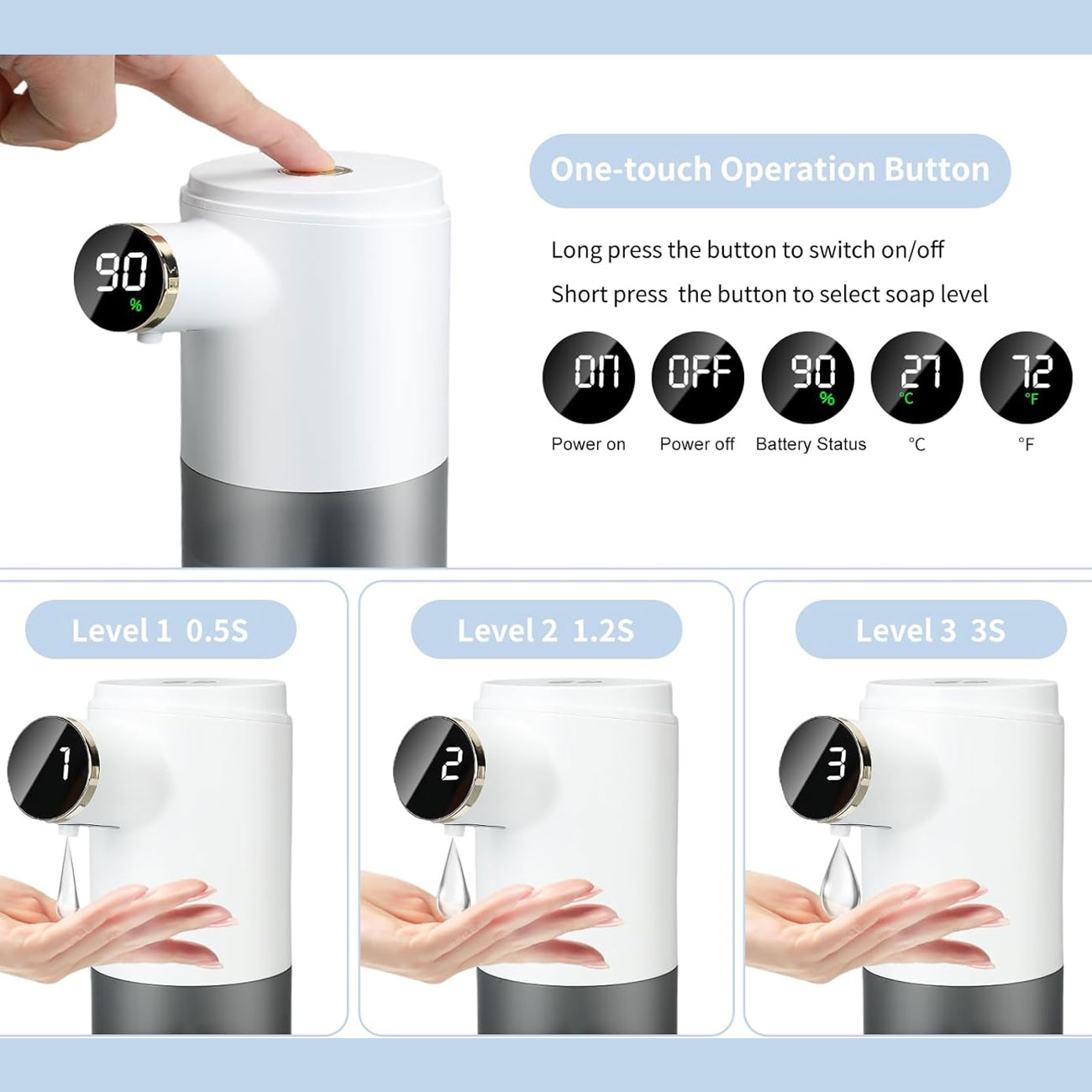 90
%

One-touch Operation Button

Long press the button to switch on/off

Short press  the button to select soap level

ON
Power on

OFF
Power off

90
%
Battery Status

27
°C
°C

72
°F
°F

Level 1  0.5S
1

Level 2  1.2S
2

Level 3  3S
3