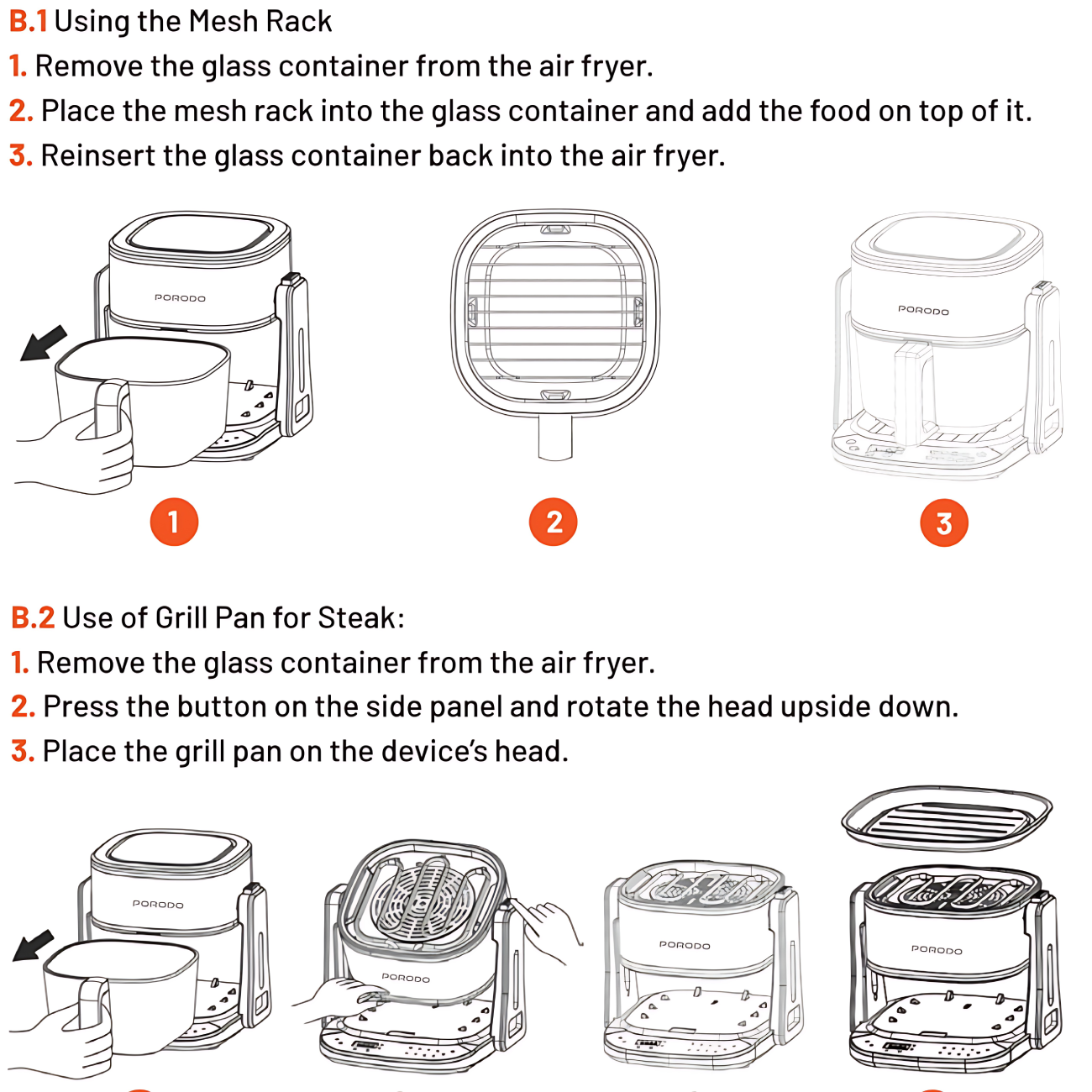 B.1 Using the Mesh Rack
1. Remove the glass container from the air fryer.
2. Place the mesh rack into the glass container and add the food on top of it.
3. Reinsert the glass container back into the air fryer.

PORODO

PORODO

1 2 3

B.2 Use of Grill Pan for Steak:
1. Remove the glass container from the air fryer.
2. Press the button on the side panel and rotate the head upside down.
3. Place the grill pan on the device's head.

PORODO

PORODO

PORODO

PORODO