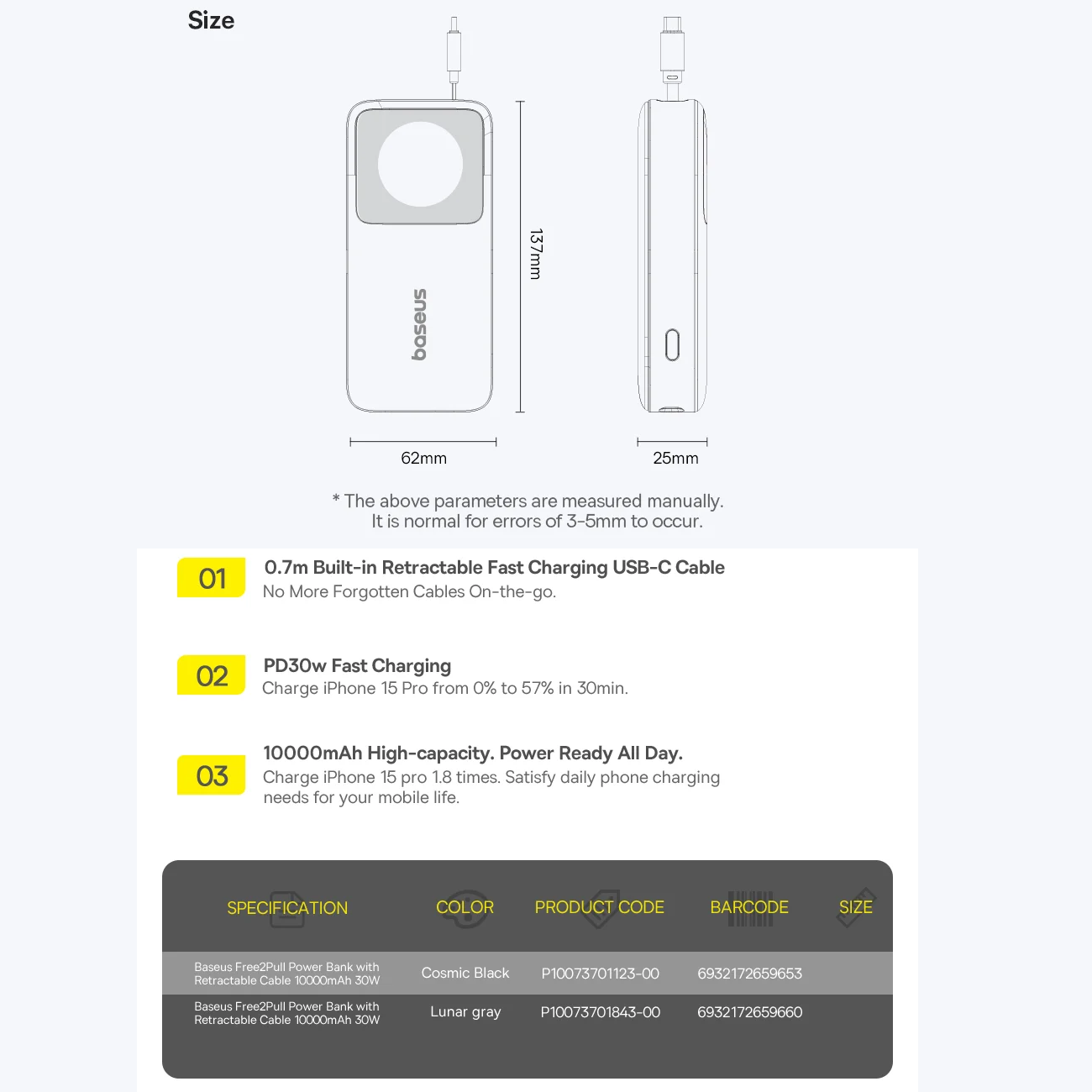 Size

baseus

137mm

62mm

25mm

* The above parameters are measured manually.
It is normal for errors of 3-5mm to occur.

01
0.7m Built-in Retractable Fast Charging USB-C Cable
No More Forgotten Cables On-the-go.

02
PD30w Fast Charging
Charge iPhone 15 Pro from 0% to 57% in 30min.

03
10000mAh High-capacity. Power Ready All Day.
Charge iPhone 15 pro 1.8 times. Satisfy daily phone charging needs for your mobile life.

| SPECIFICATION | COLOR | PRODUCT CODE | BARCODE | SIZE |
|---|---|---|---|---|
| Baseus Free2Pull Power Bank with Retractable Cable 10000mAh 30W | Cosmic Black | P10073701123-00 | 6932172659653 | |
| Baseus Free2Pull Power Bank with Retractable Cable 10000mAh 30W | Lunar gray | P10073701843-00 | 6932172659660 | |