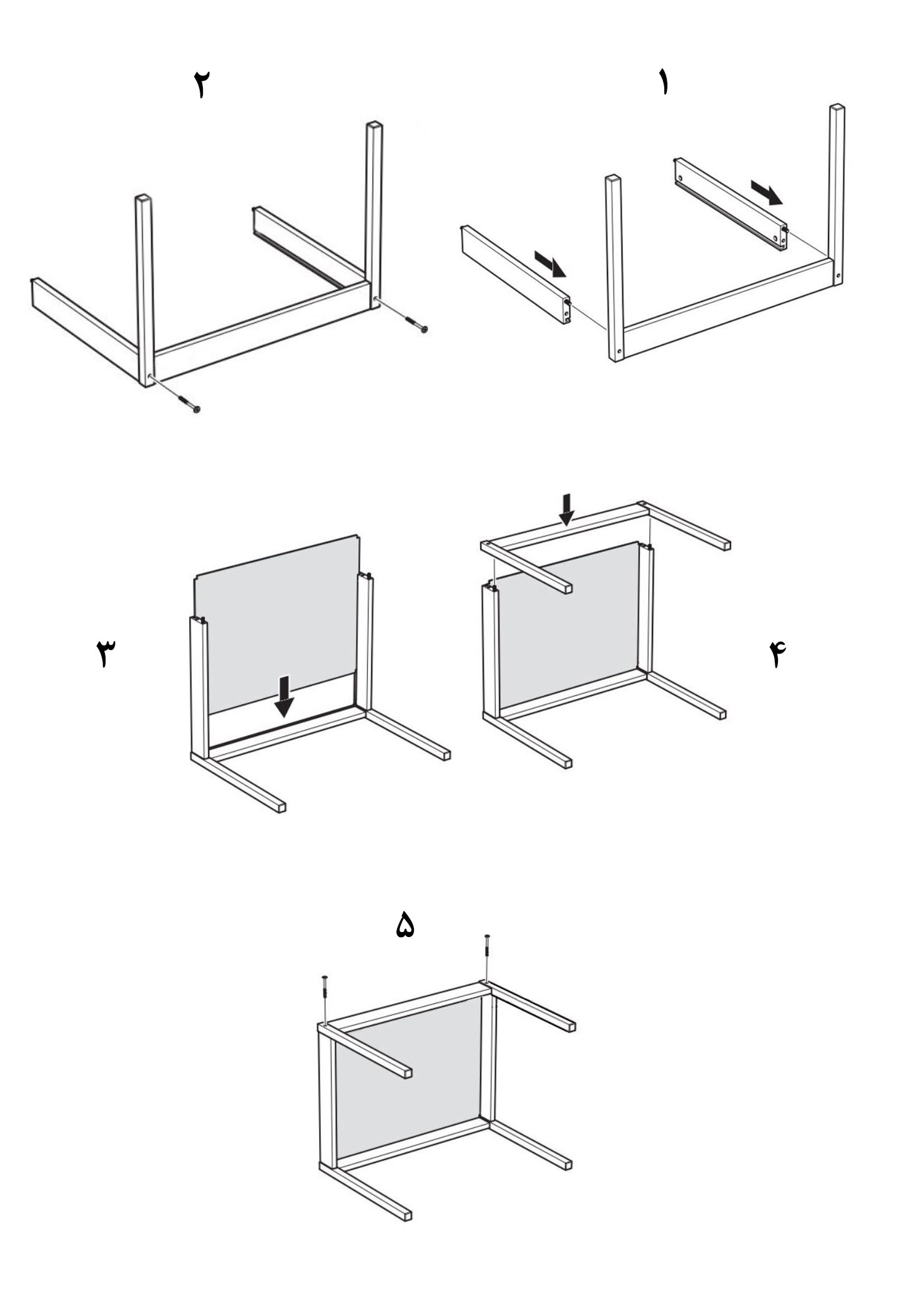 ۱

۲

۳

۴

۵