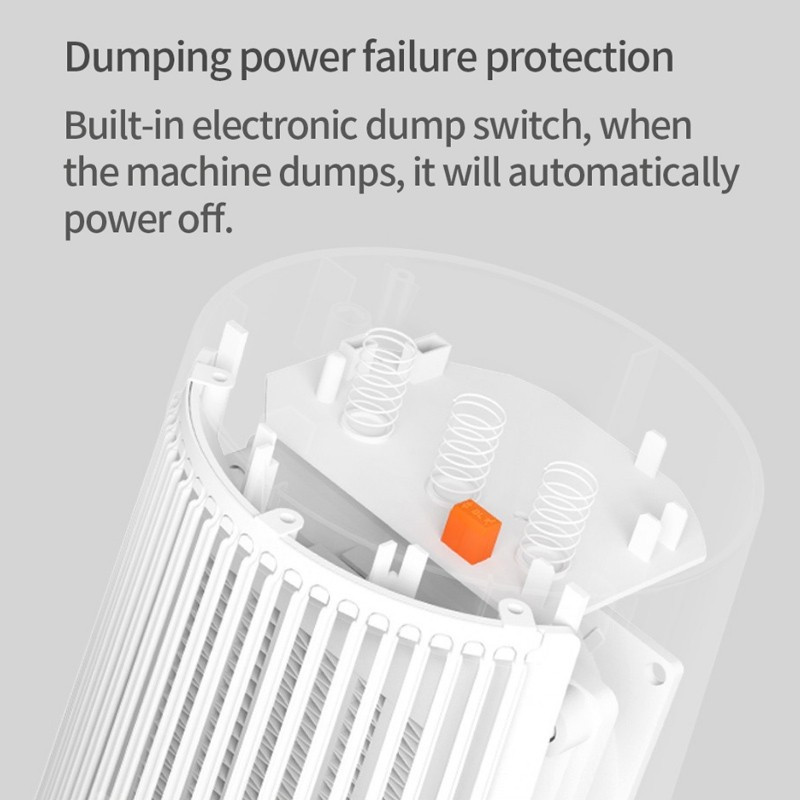 Dumping power failure protection

Built-in electronic dump switch, when the machine dumps, it will automatically power off.