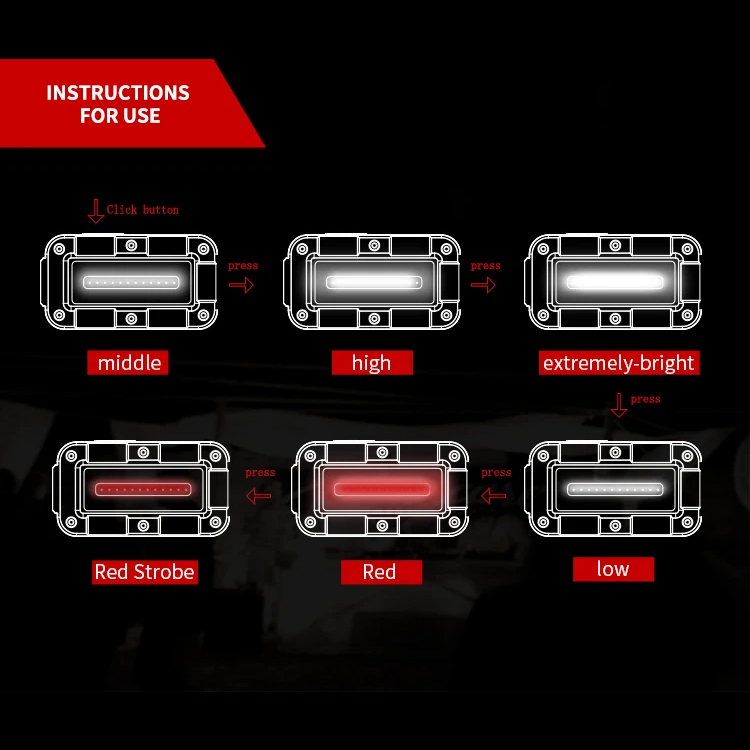 INSTRUCTIONS FOR USE

Click button

press

press

middle

high

extremely-bright

press

press

press

Red Strobe

Red

low